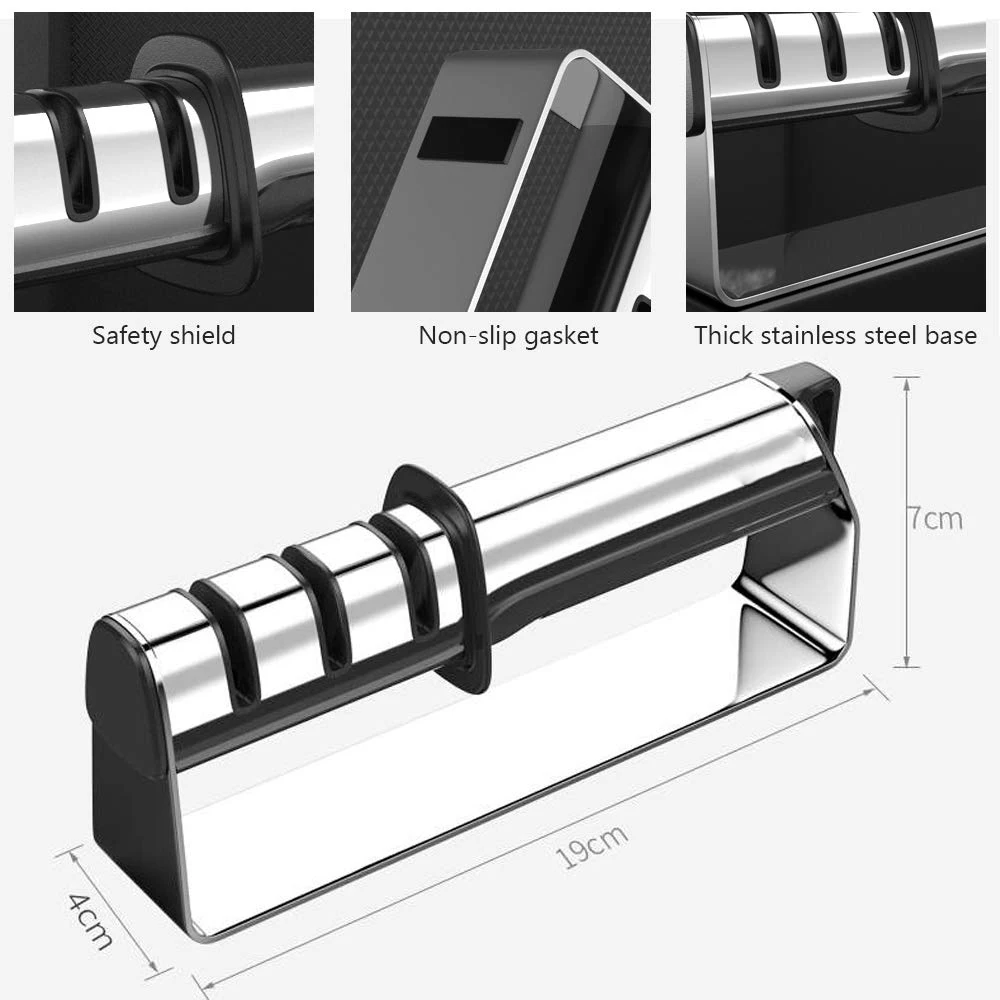 Safety shield

Non-slip gasket

Thick stainless steel base

7cm

19cm

4cm