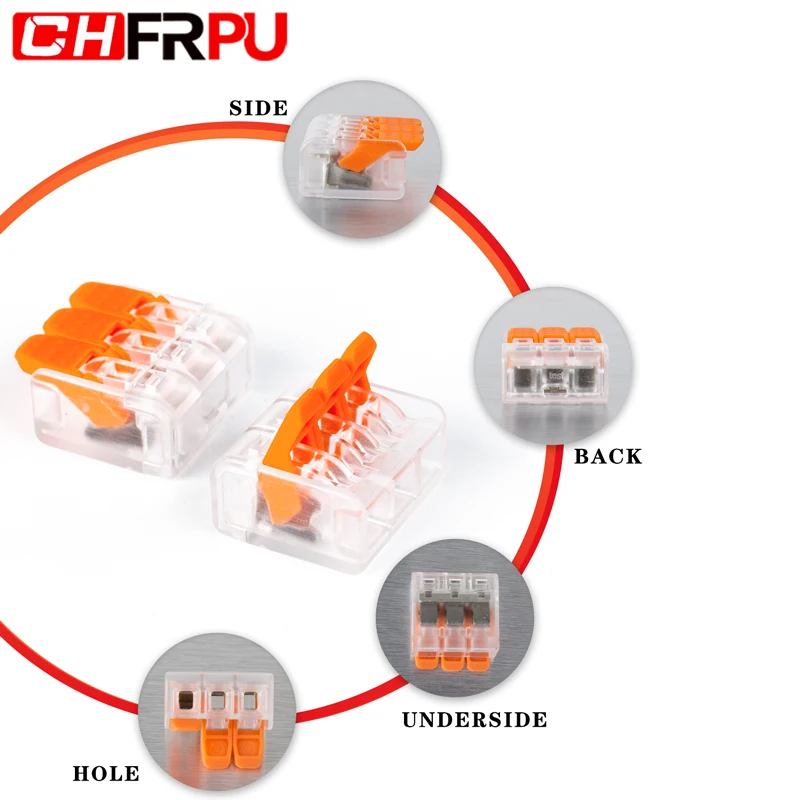 CHFRPU

SIDE

BACK

UNDERSIDE

HOLE