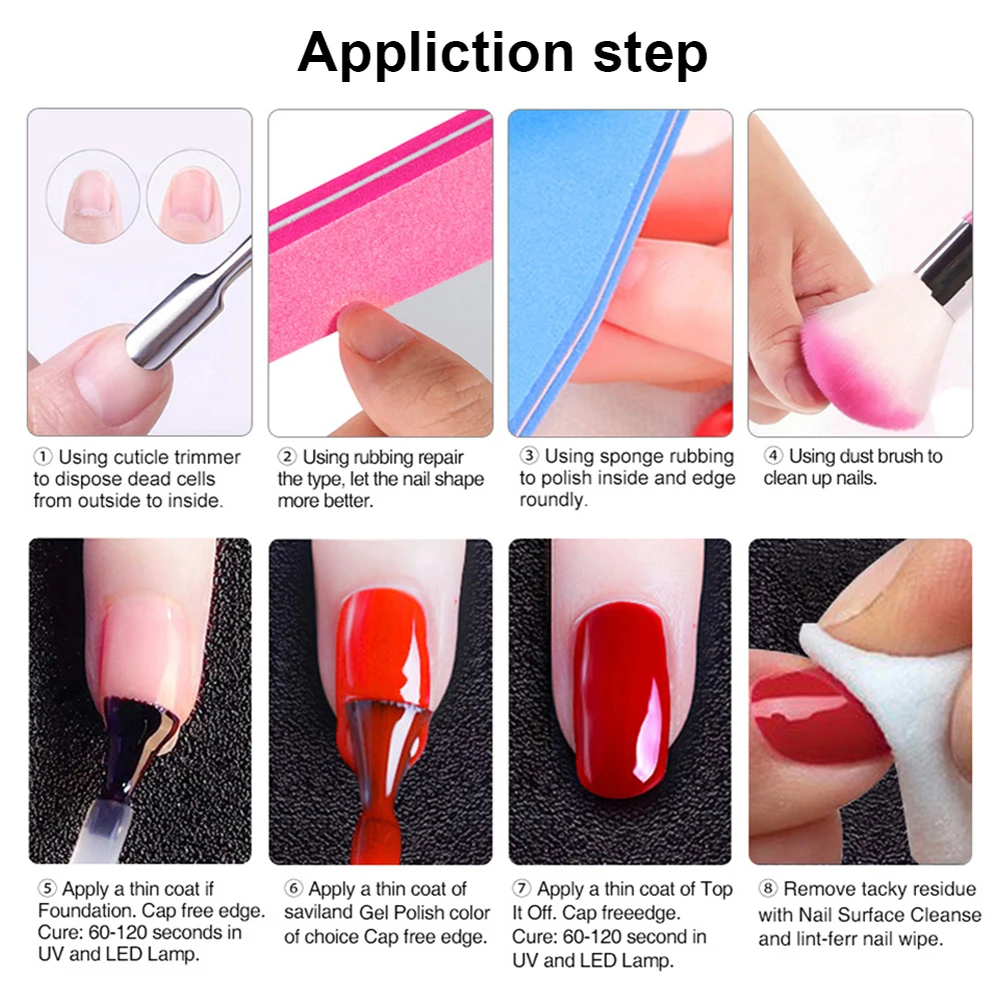 Appliction step

① Using cuticle trimmer to dispose dead cells from outside to inside.

② Using rubbing repair the type, let the nail shape more better.

③ Using sponge rubbing to polish inside and edge roundly.

④ Using dust brush to clean up nails.

⑤ Apply a thin coat if Foundation. Cap free edge. Cure: 60-120 seconds in UV and LED Lamp.

⑥ Apply a thin coat of saviland Gel Polish color of choice Cap free edge.

⑦ Apply a thin coat of Top It Off. Cap freeedge. Cure: 60-120 second in UV and LED Lamp.

⑧ Remove tacky residue with Nail Surface Cleanse and lint-ferr nail wipe.