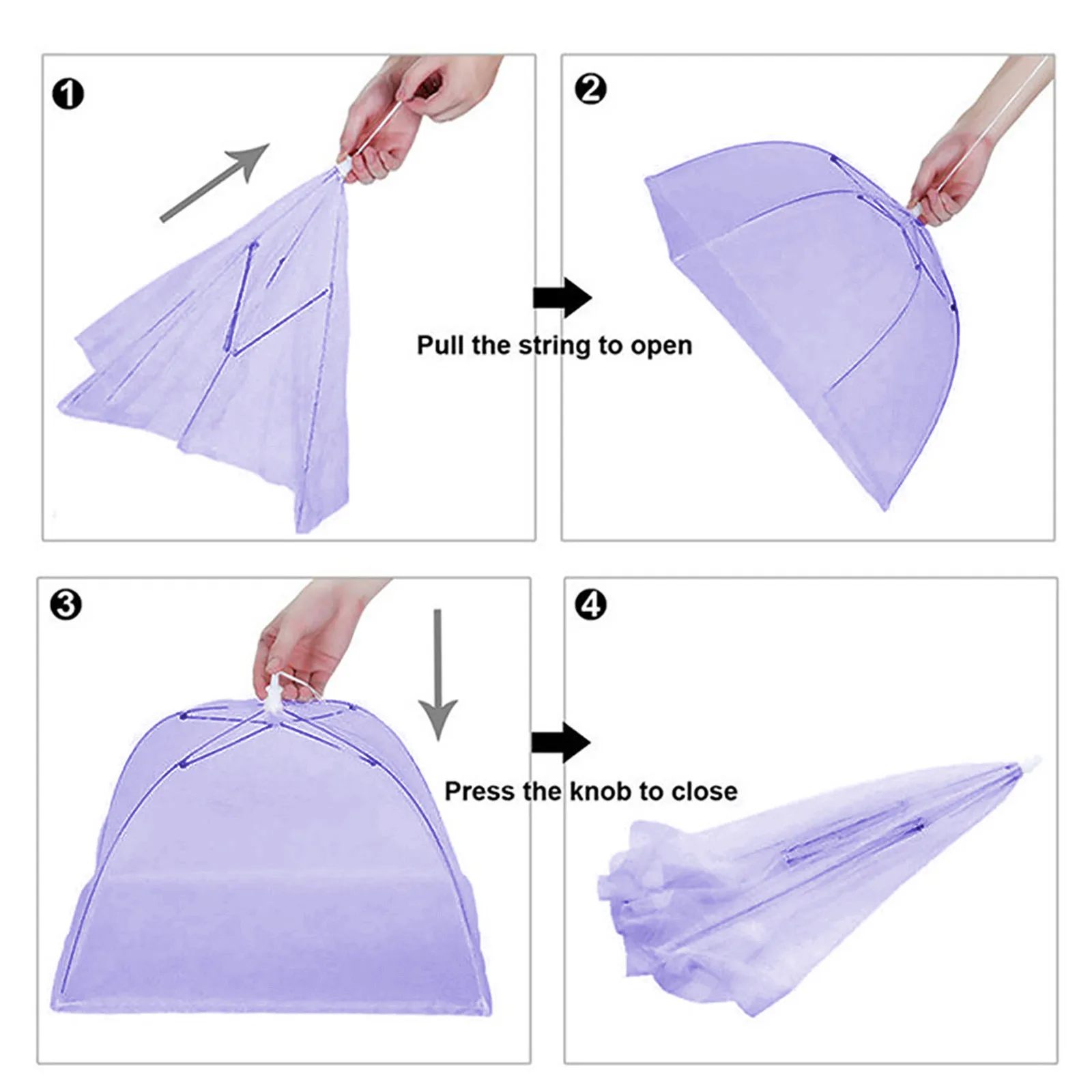 1

2

Pull the string to open

3

4

Press the knob to close