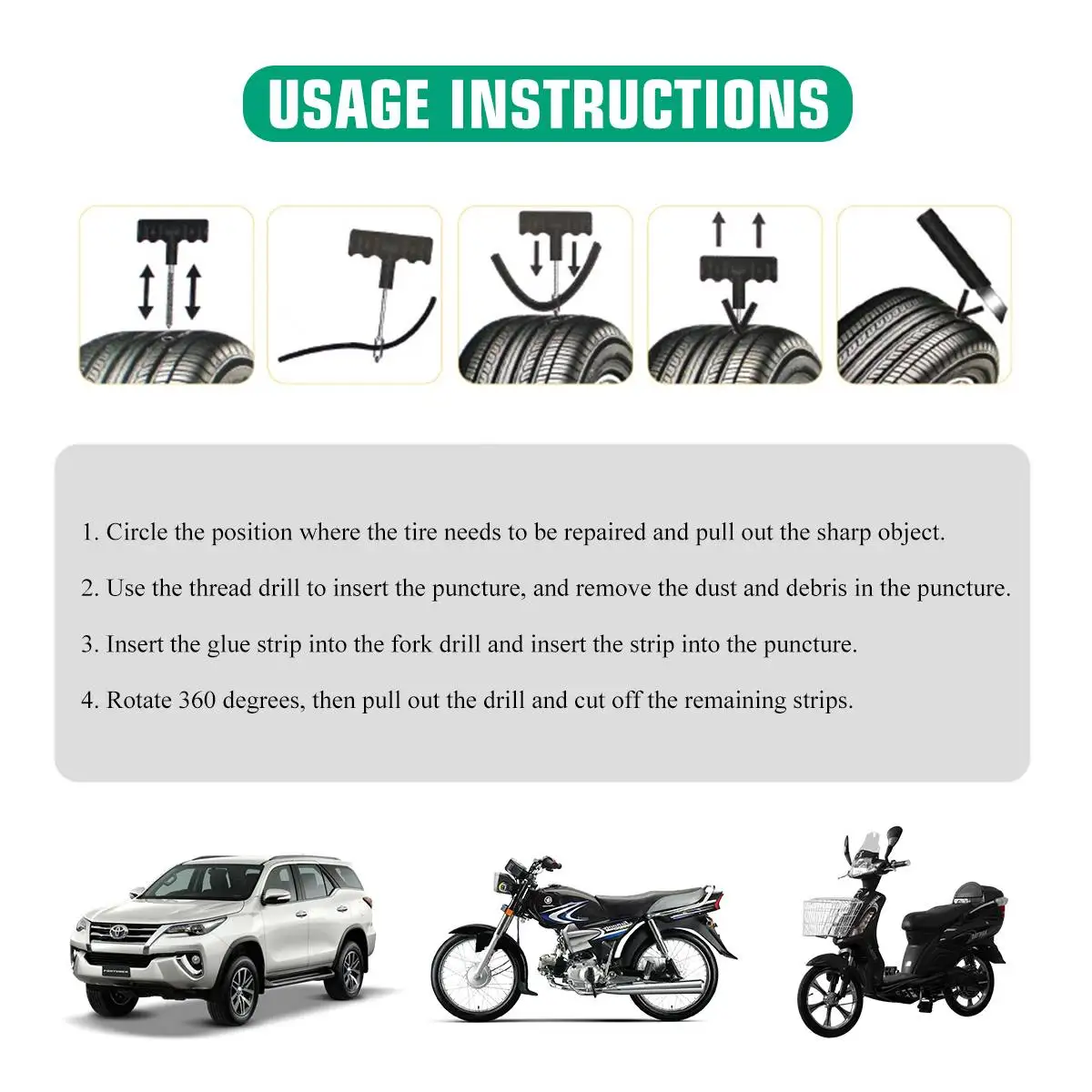 USAGE INSTRUCTIONS

1. Circle the position where the tire needs to be repaired and pull out the sharp object.

2. Use the thread drill to insert the puncture, and remove the dust and debris in the puncture.

3. Insert the glue strip into the fork drill and insert the strip into the puncture.

4. Rotate 360 degrees, then pull out the drill and cut off the remaining strips.