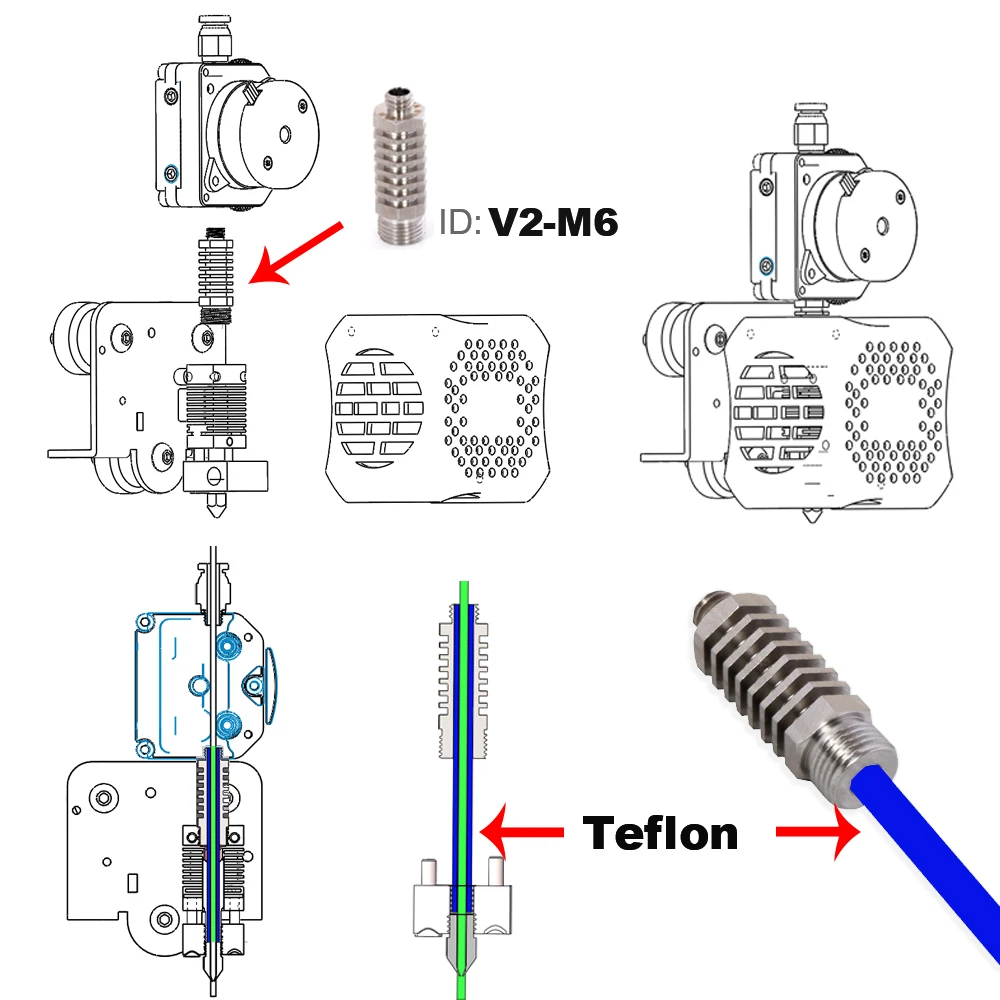 ID: V2-M6

Teflon