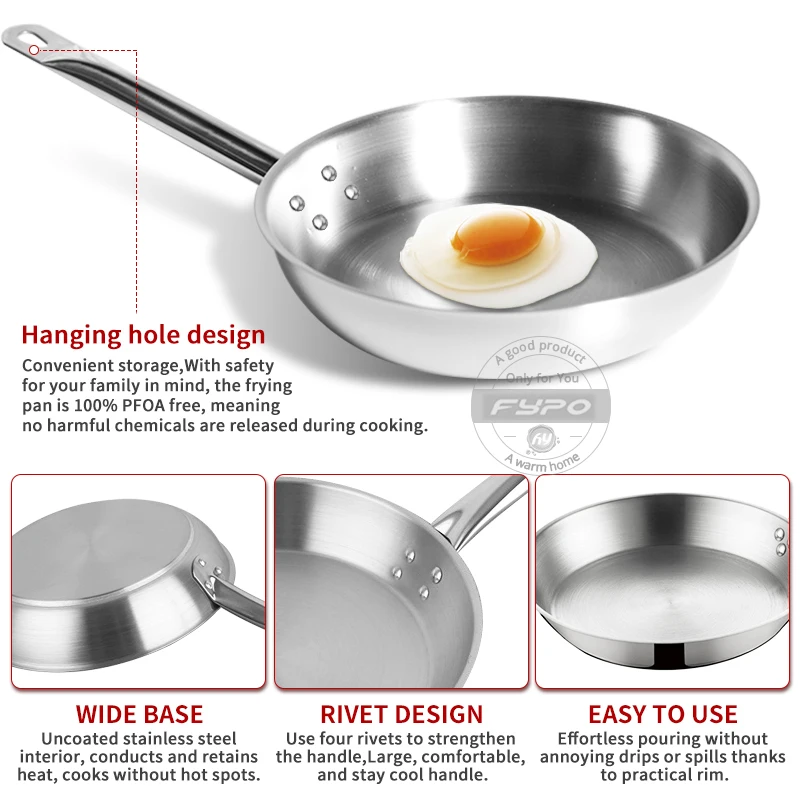 Hanging hole design

Convenient storage,With safety for your family in mind, the frying pan is 100% PFOA free, meaning no harmful chemicals are released during cooking.

A good product
Only for You
FYPO
A warm home

WIDE BASE
Uncoated stainless steel interior, conducts and retains heat, cooks without hot spots.

RIVET DESIGN
Use four rivets to strengthen the handle,Large, comfortable, and stay cool handle.

EASY TO USE
Effortless pouring without annoying drips or spills thanks to practical rim.