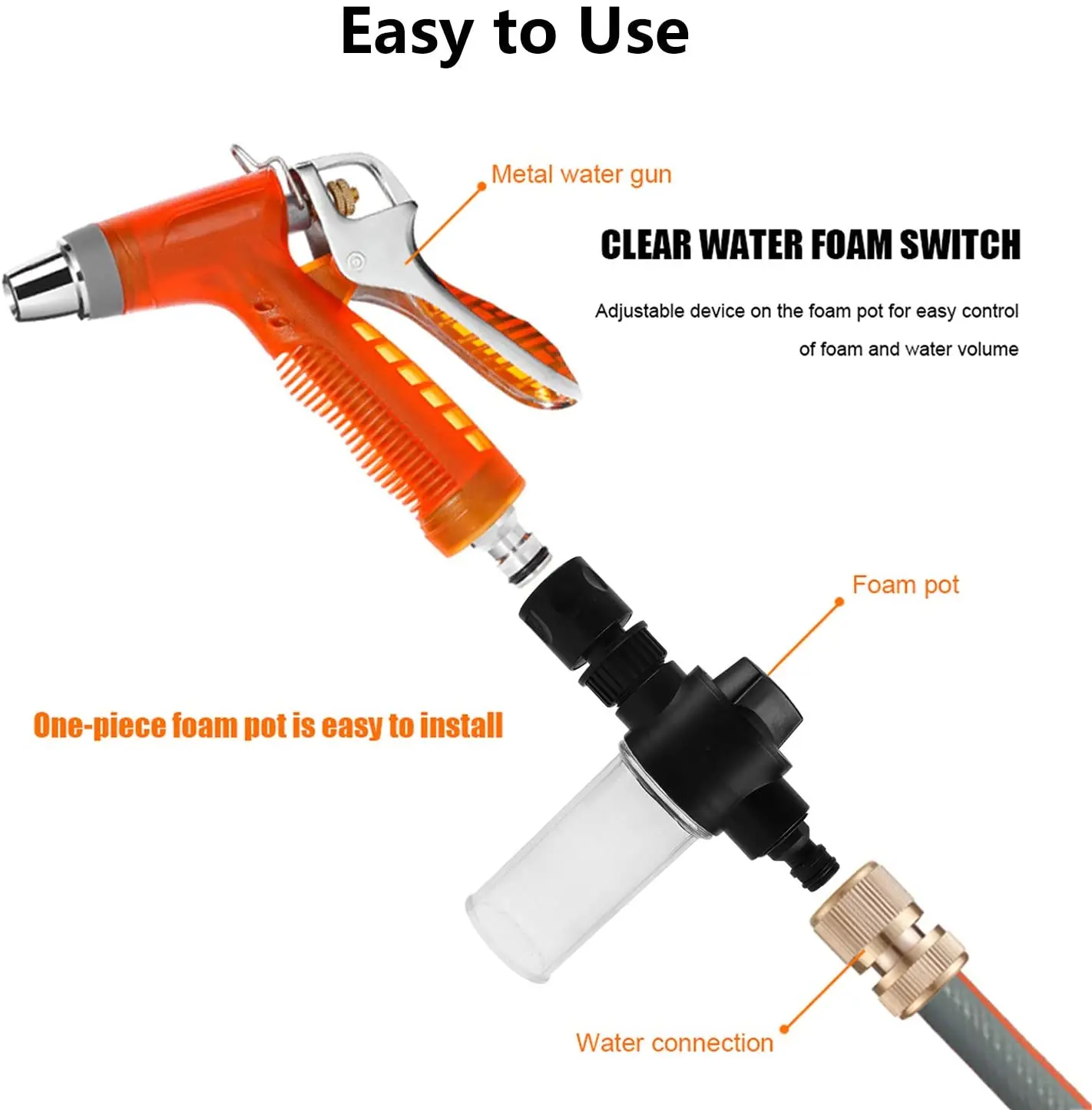 Easy to Use

Metal water gun

CLEAR WATER FOAM SWITCH

Adjustable device on the foam pot for easy control of foam and water volume

Foam pot

One-piece foam pot is easy to install

Water connection