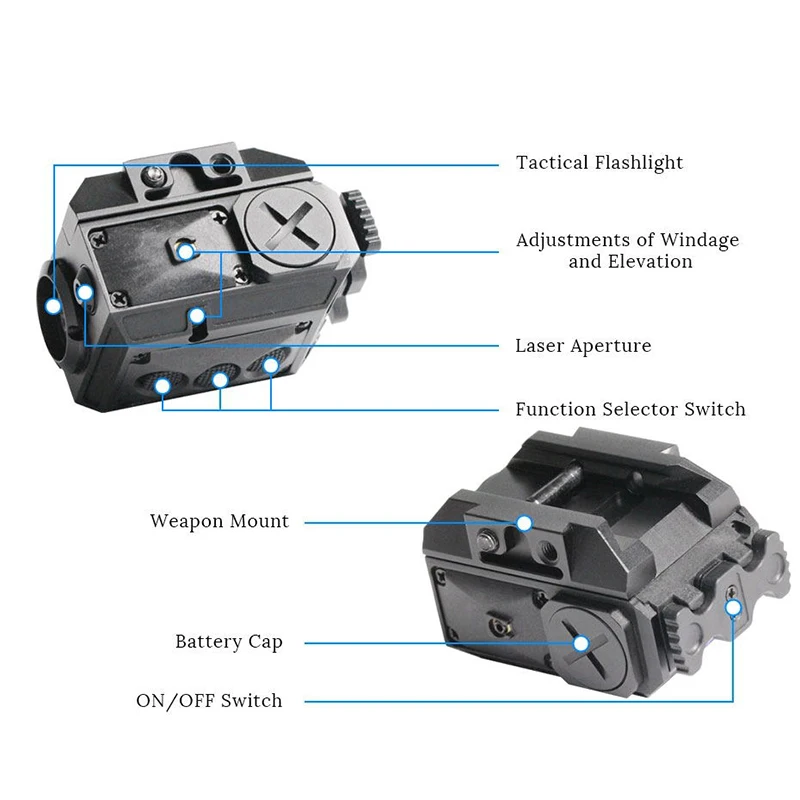 Tactical Flashlight

Adjustments of Windage and Elevation

Laser Aperture

Function Selector Switch

Weapon Mount

Battery Cap

ON/OFF Switch