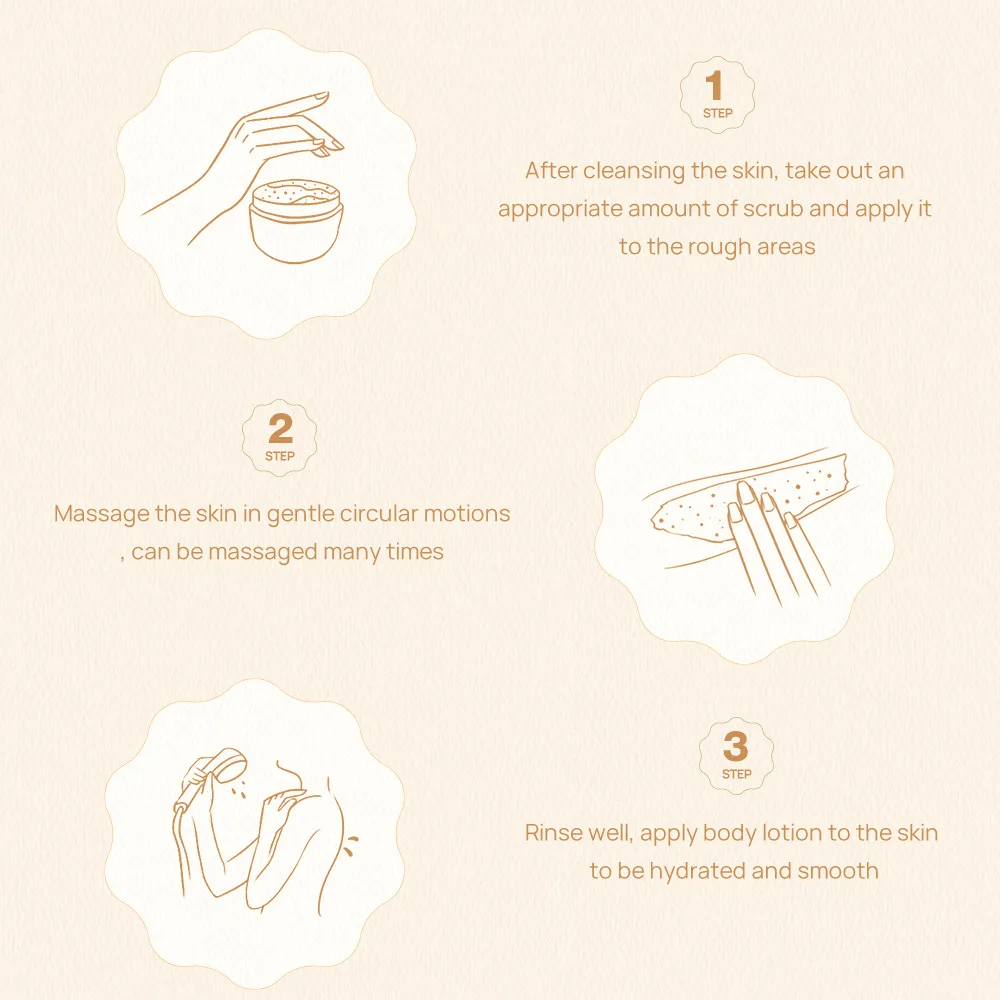 1
STEP

After cleansing the skin, take out an appropriate amount of scrub and apply it to the rough areas

2
STEP

Massage the skin in gentle circular motions , can be massaged many times

3
STEP

Rinse well, apply body lotion to the skin to be hydrated and smooth