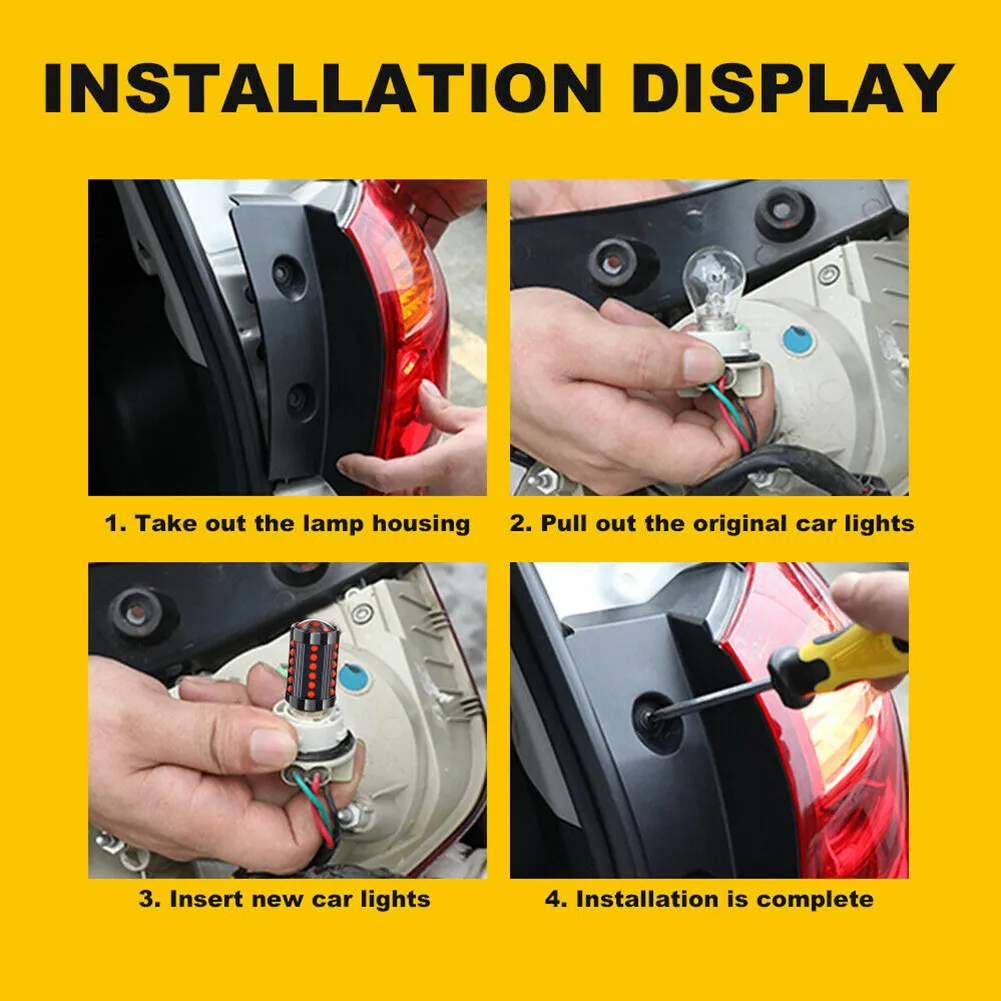 INSTALLATION DISPLAY

1. Take out the lamp housing

2. Pull out the original car lights

3. Insert new car lights

4. Installation is complete