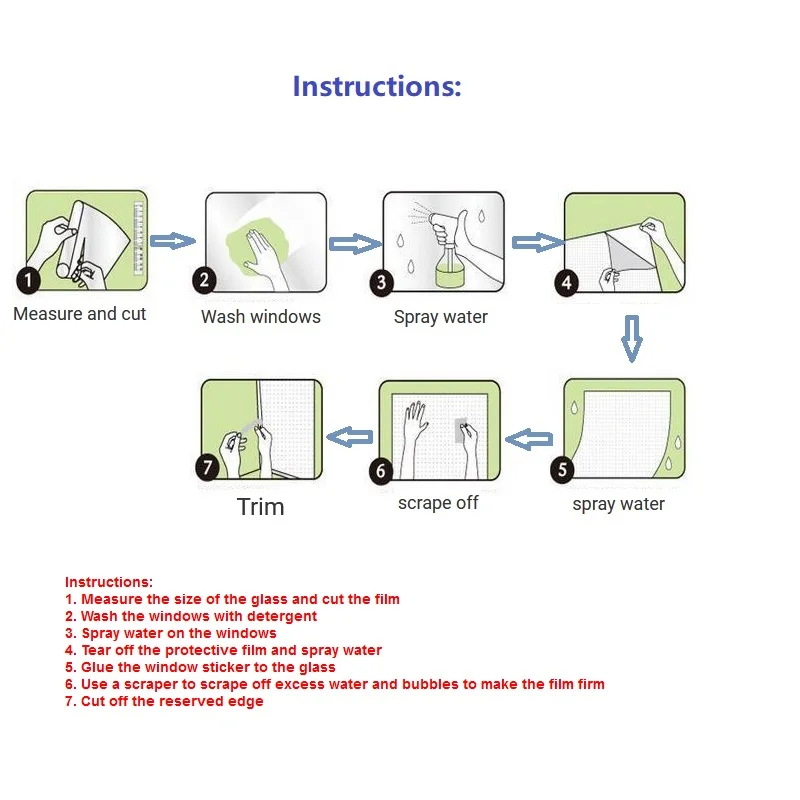 Instructions:

1
Measure and cut

2
Wash windows

3
Spray water

4

5
spray water

6
scrape off

7
Trim

Instructions:
1. Measure the size of the glass and cut the film
2. Wash the windows with detergent
3. Spray water on the windows
4. Tear off the protective film and spray water
5. Glue the window sticker to the glass
6. Use a scraper to scrape off excess water and bubbles to make the film firm
7. Cut off the reserved edge