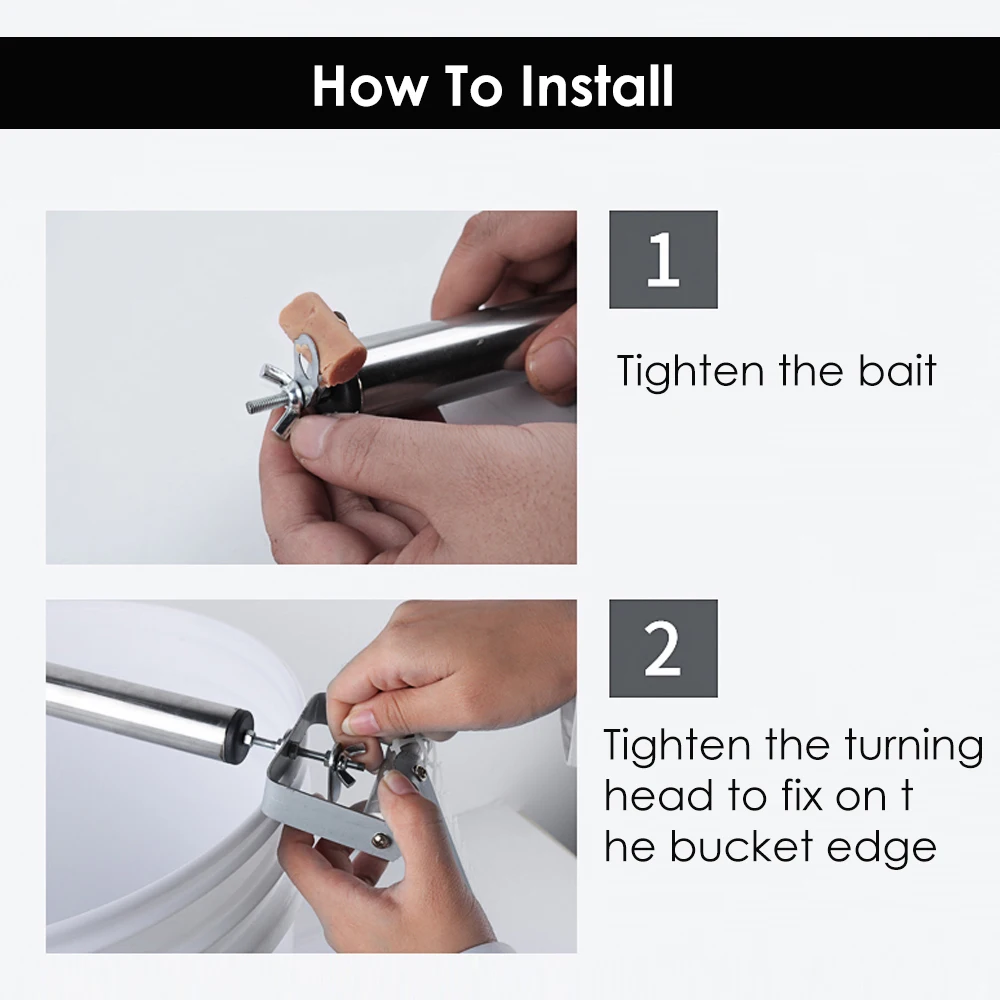 How To Install

1

Tighten the bait

2

Tighten the turning head to fix on t he bucket edge