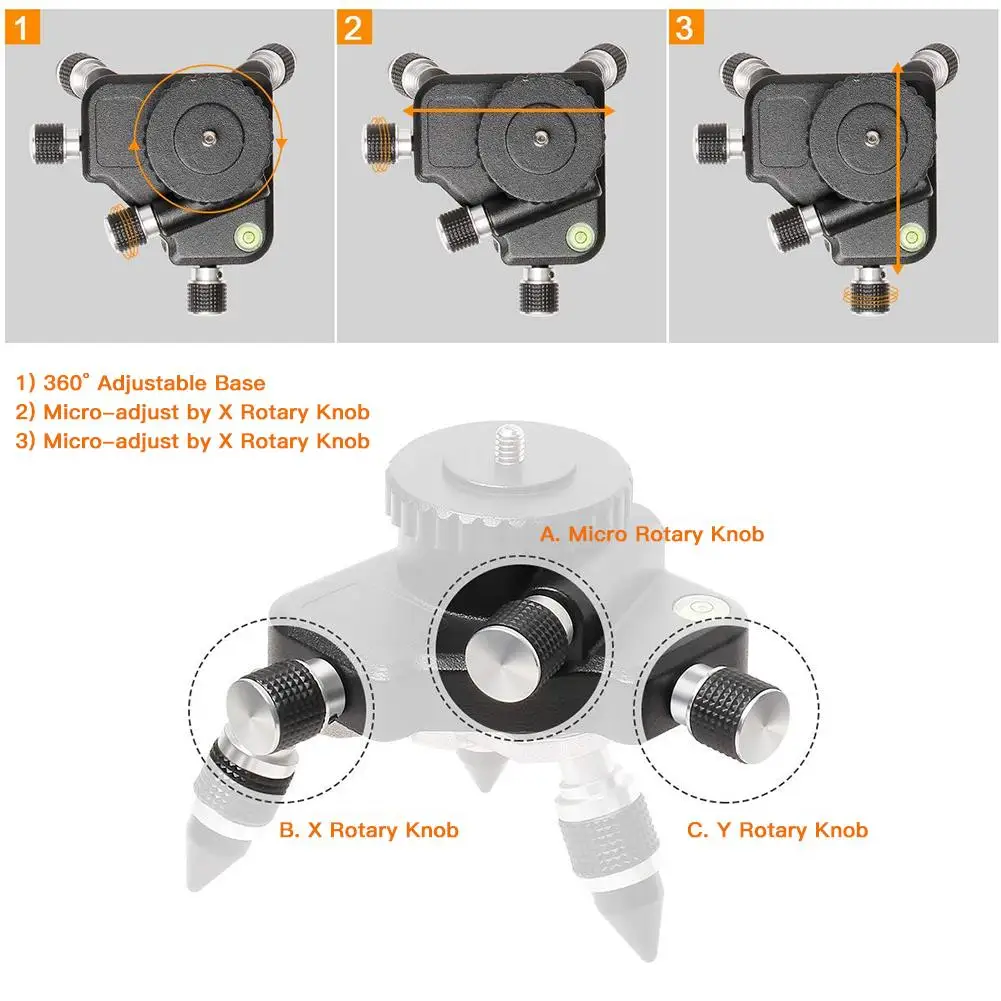 1

2

3

1) 360° Adjustable Base
2) Micro-adjust by X Rotary Knob
3) Micro-adjust by X Rotary Knob

A. Micro Rotary Knob

B. X Rotary Knob

C. Y Rotary Knob