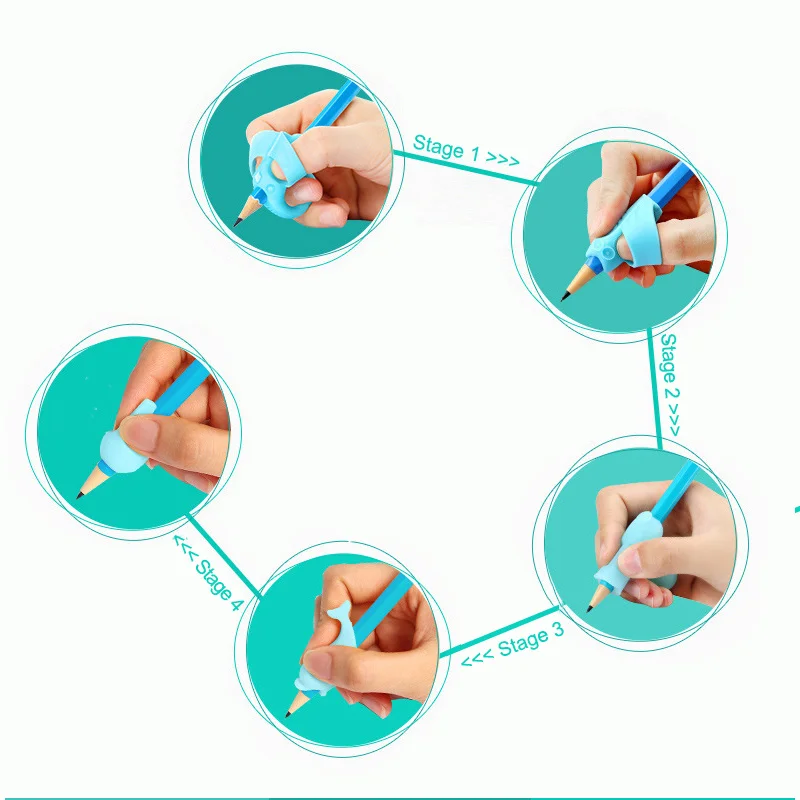 Stage 1 >>>

Stage 2 >>>

<<< Stage 3

<<< Stage 4