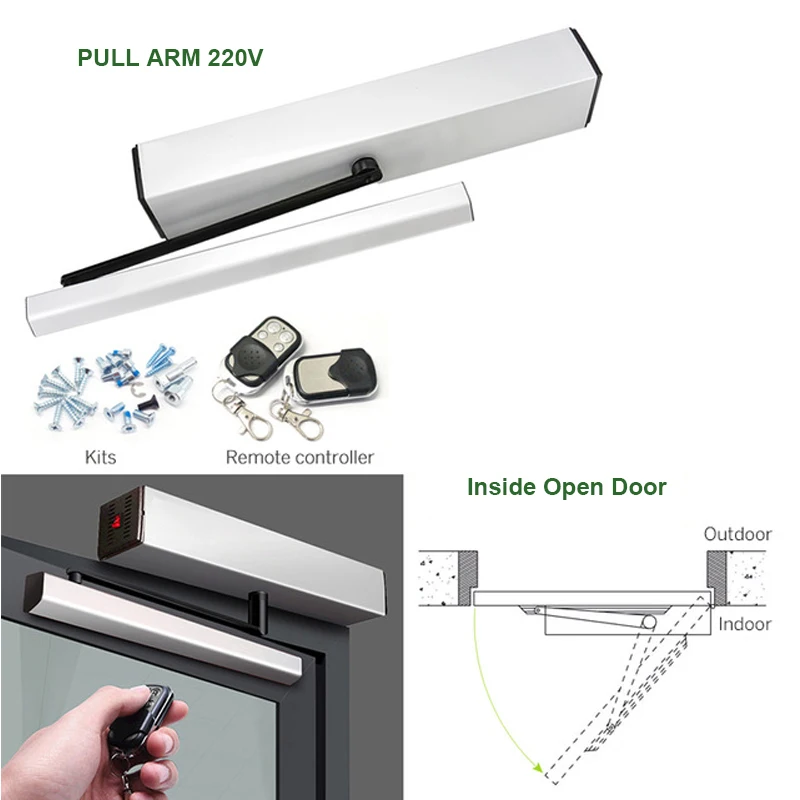 PULL ARM 220V

Kits

Remote controller

Inside Open Door

Outdoor

Indoor