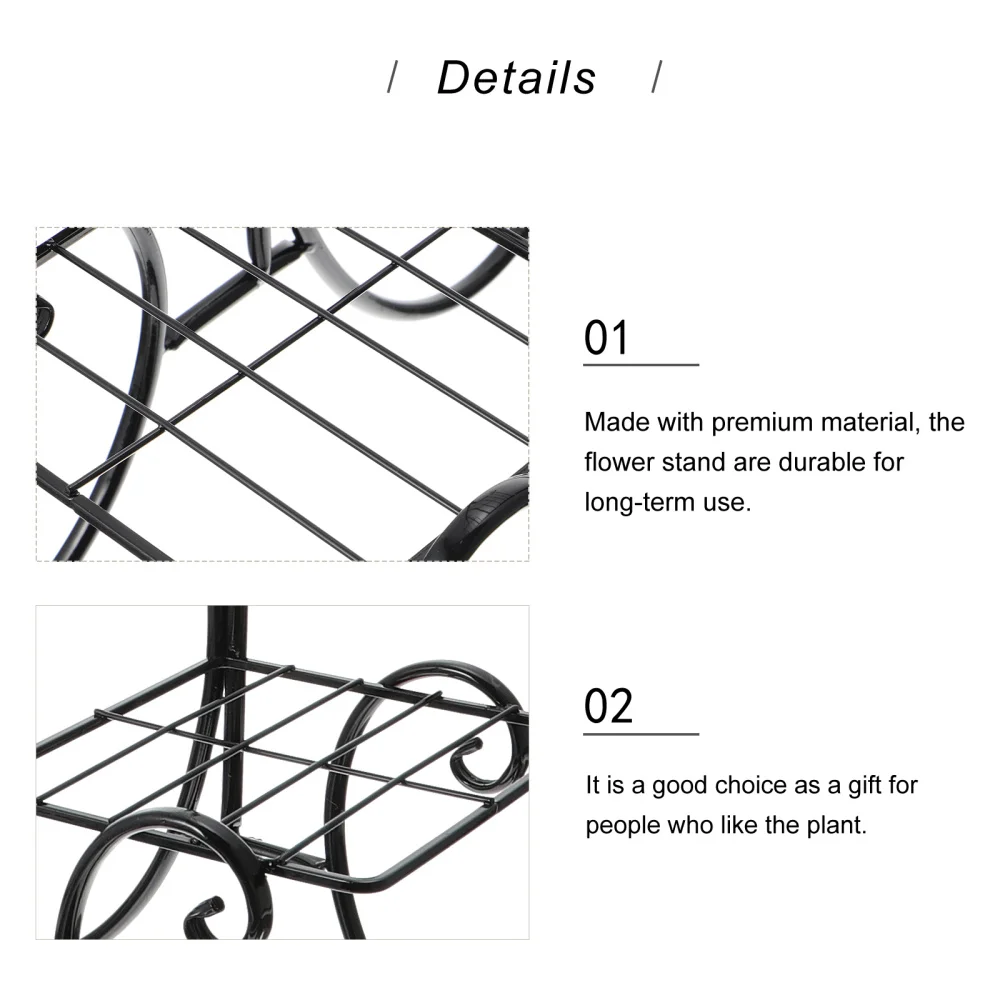 / Details /

01

Made with premium material, the flower stand are durable for long-term use.

02

It is a good choice as a gift for people who like the plant.