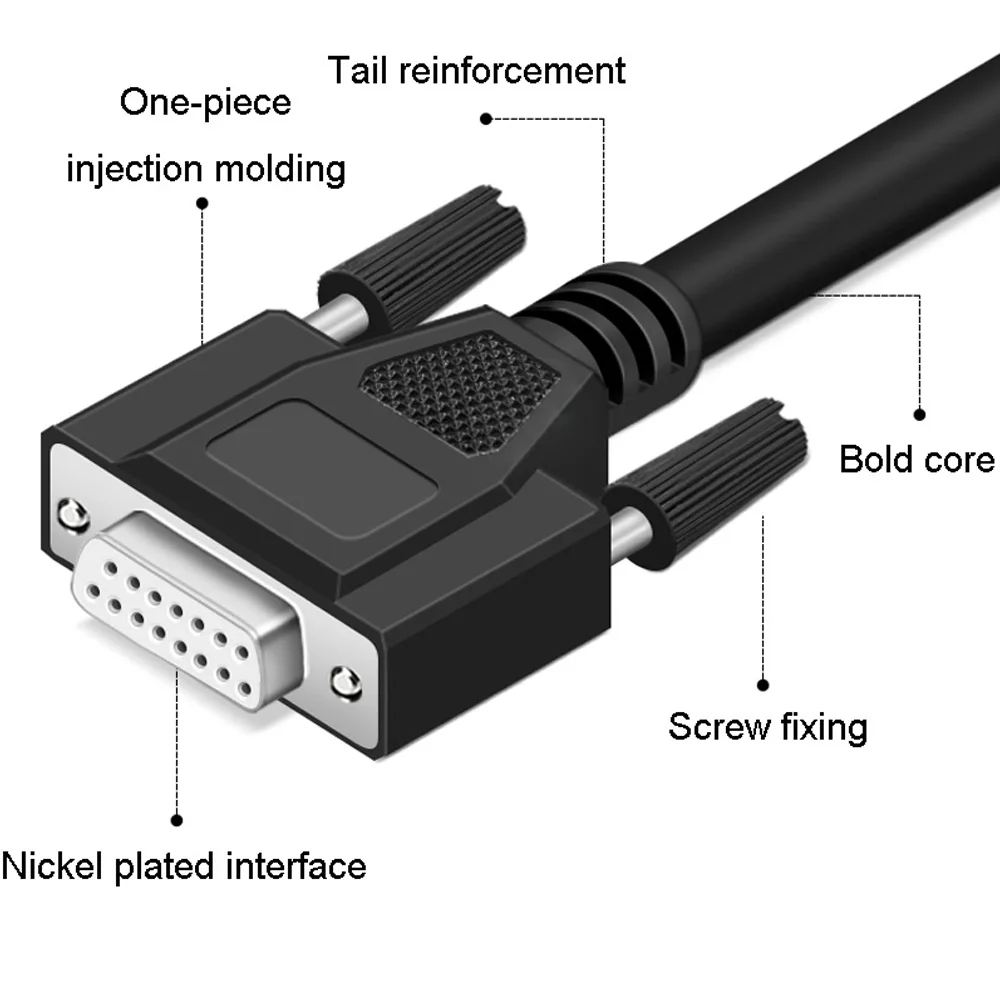 Tail reinforcement

One-piece
injection molding

Bold core

Screw fixing

Nickel plated interface