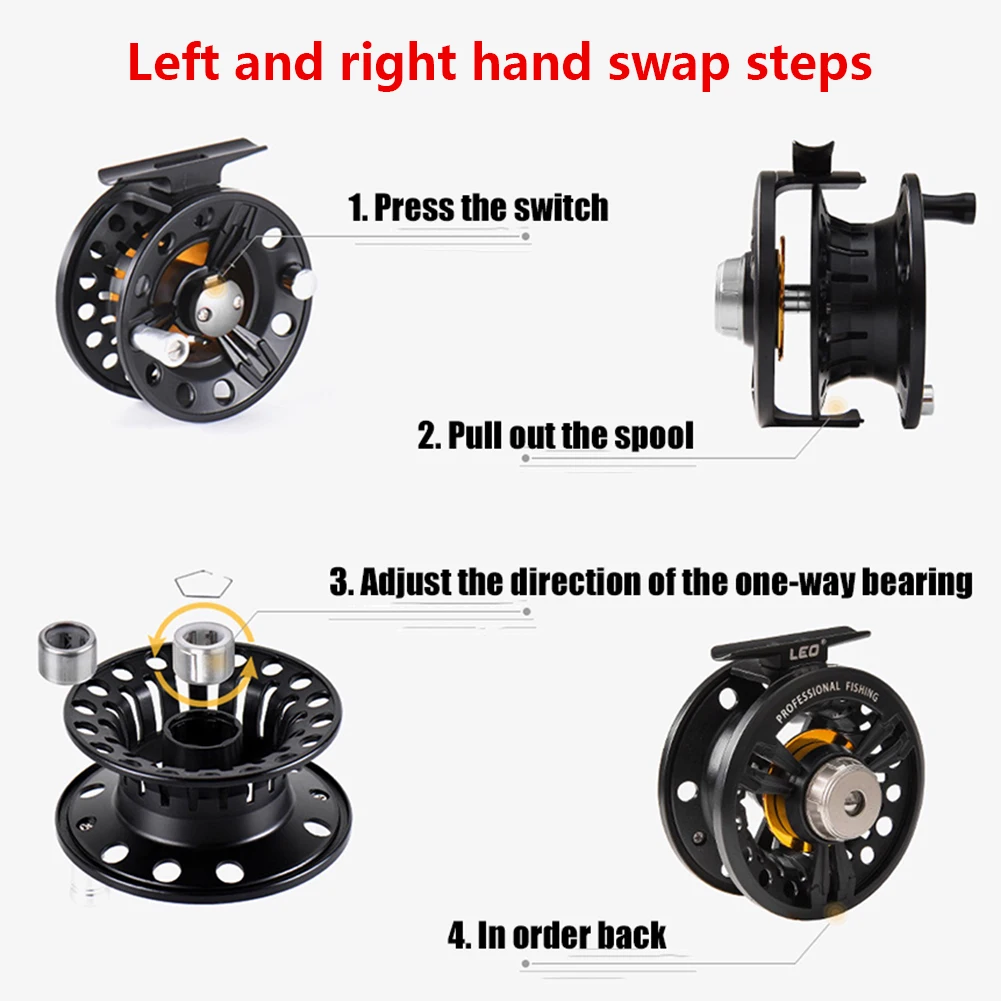 Left and right hand swap steps

1. Press the switch

2. Pull out the spool

3. Adjust the direction of the one-way bearing

LEO
PROFESSIONAL FISHING

4. In order back