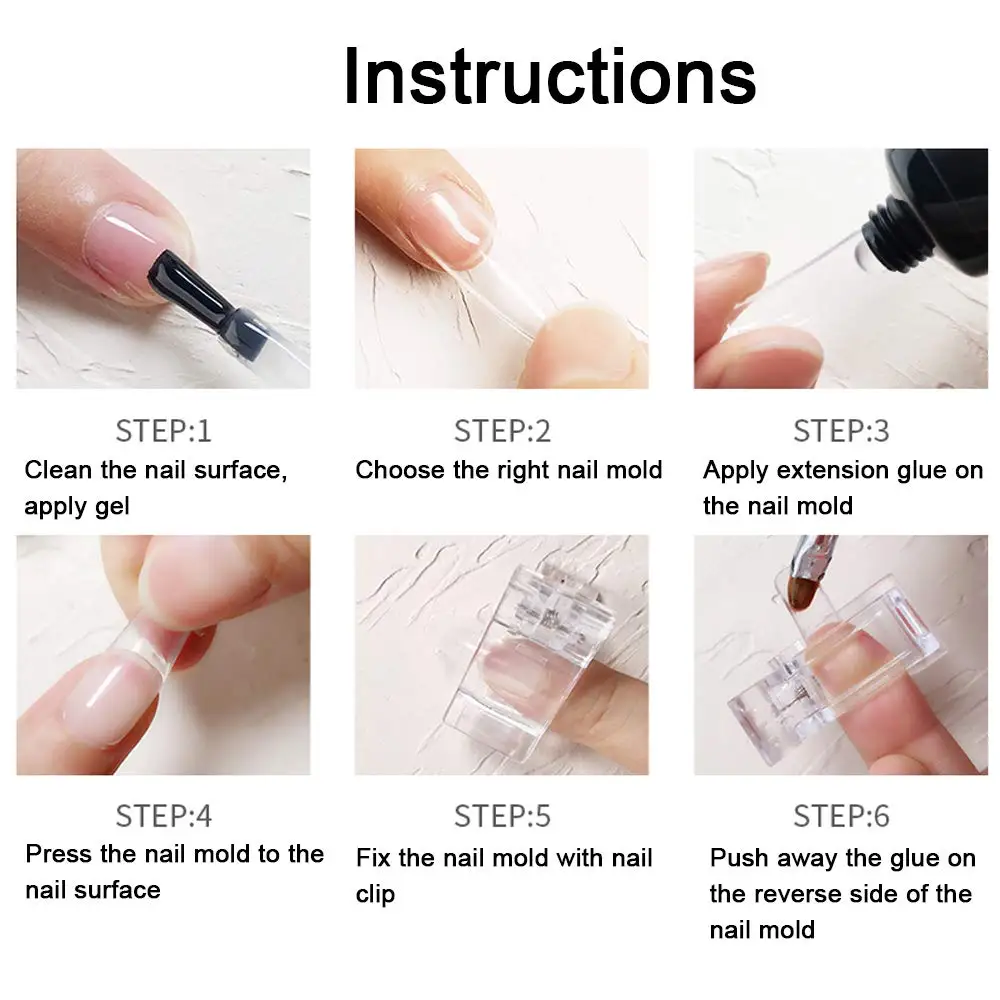 Instructions

STEP:1
Clean the nail surface, apply gel

STEP:2
Choose the right nail mold

STEP:3
Apply extension glue on the nail mold

STEP:4
Press the nail mold to the nail surface

STEP:5
Fix the nail mold with nail clip

STEP:6
Push away the glue on the reverse side of the nail mold