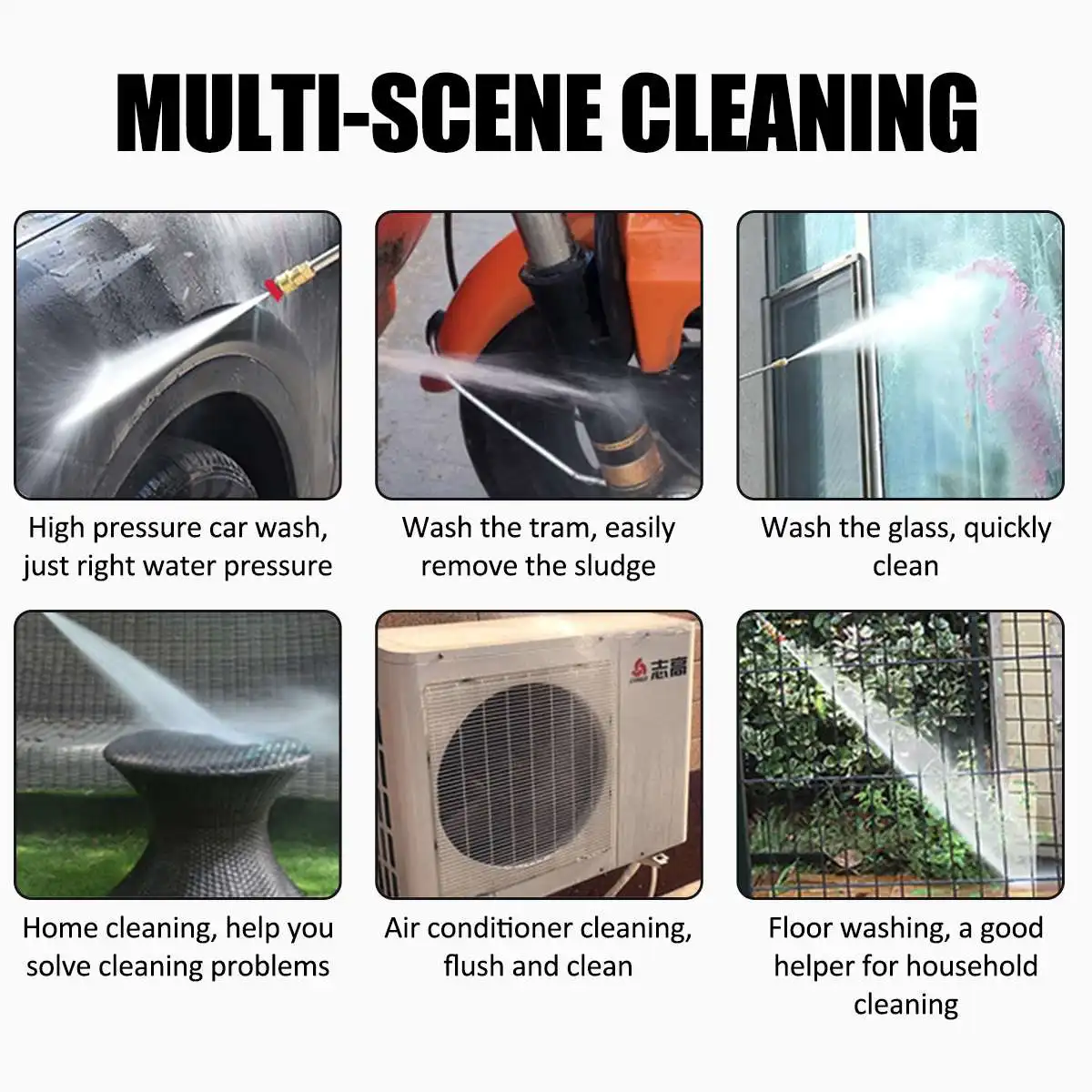 MULTI-SCENE CLEANING

High pressure car wash, just right water pressure

Wash the tram, easily remove the sludge

Wash the glass, quickly clean

志高

Home cleaning, help you solve cleaning problems

Air conditioner cleaning, flush and clean

Floor washing, a good helper for household cleaning