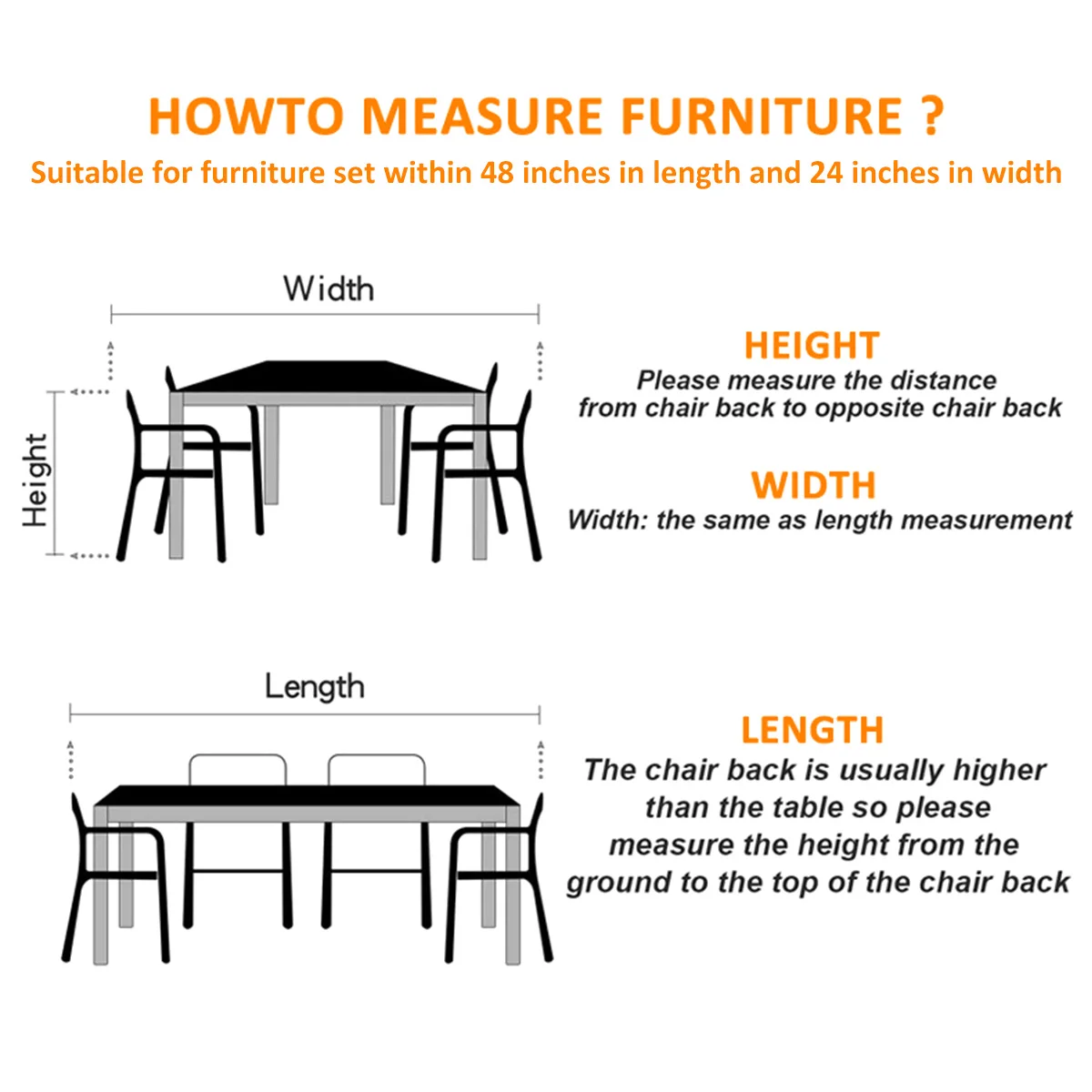 HOWTO MEASURE FURNITURE ?
Suitable for furniture set within 48 inches in length and 24 inches in width

Width

Height

HEIGHT
Please measure the distance from chair back to opposite chair back

WIDTH
Width: the same as length measurement

Length

LENGTH
The chair back is usually higher than the table so please measure the height from the ground to the top of the chair back