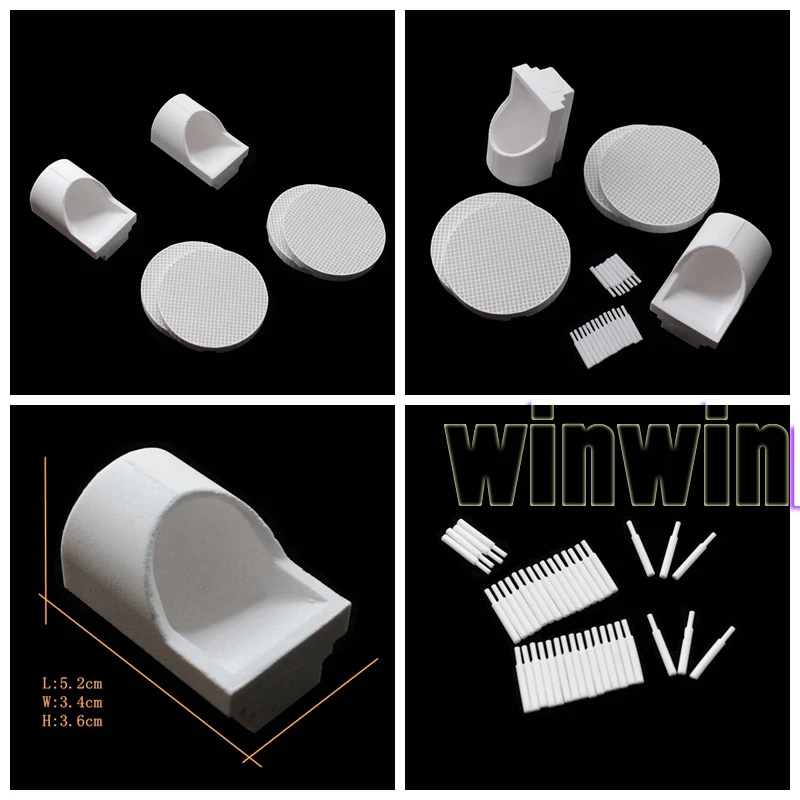 L:5.2cm
W:3.4cm
H:3.6cm

winwin