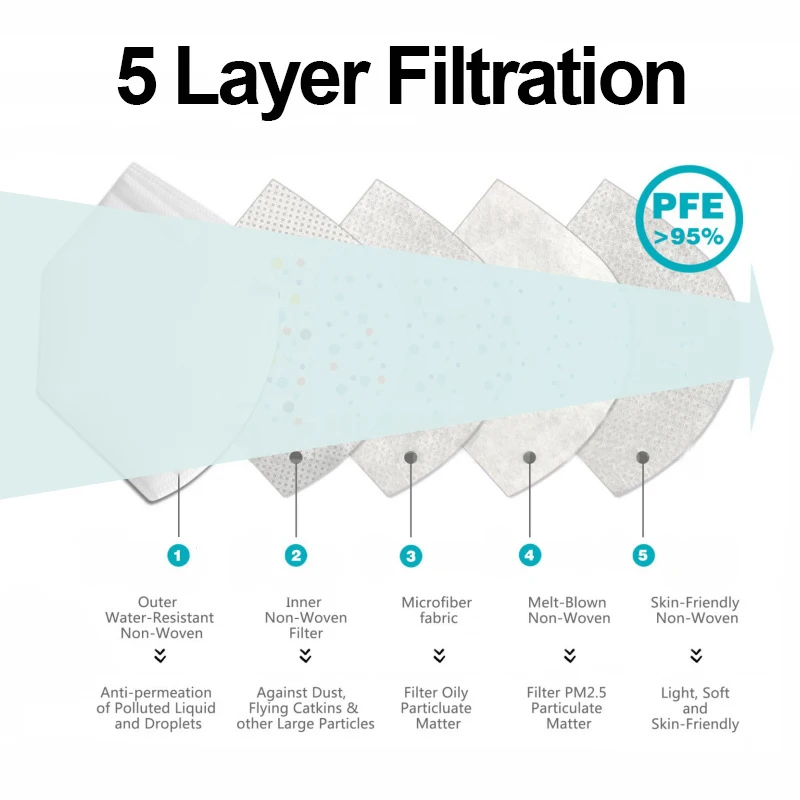 5 Layer Filtration

PFE
>95%

1
Outer Water-Resistant Non-Woven
Anti-permeation of Polluted Liquid and Droplets

2
Inner Non-Woven Filter
Against Dust, Flying Catkins & other Large Particles

3
Microfiber fabric
Filter Oily Particluate Matter

4
Melt-Blown Non-Woven
Filter PM2.5 Particulate Matter

5
Skin-Friendly Non-Woven
Light, Soft and Skin-Friendly