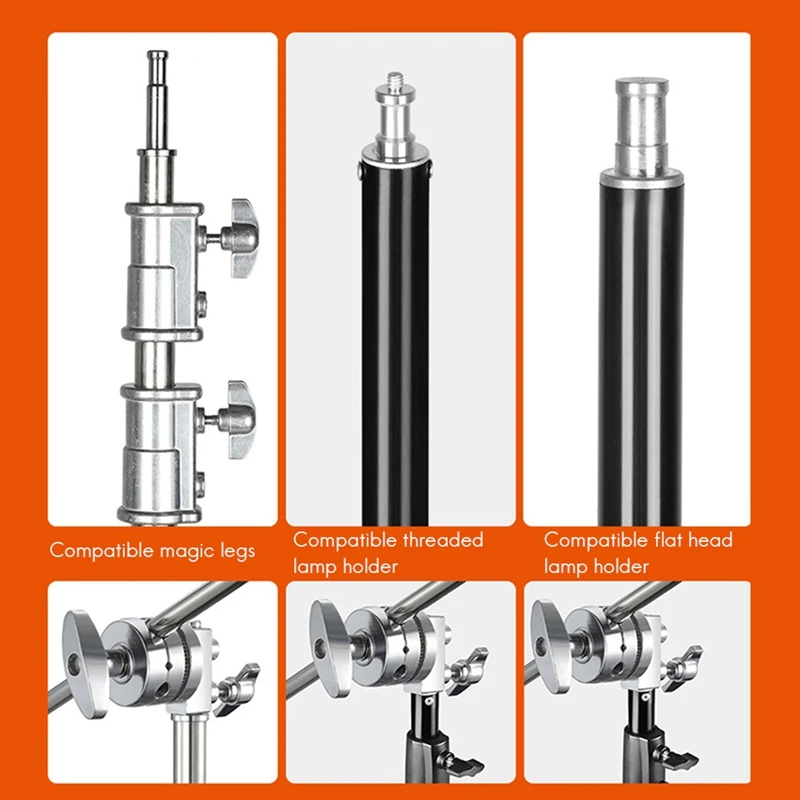 Compatible magic legs

Compatible threaded lamp holder

Compatible flat head lamp holder