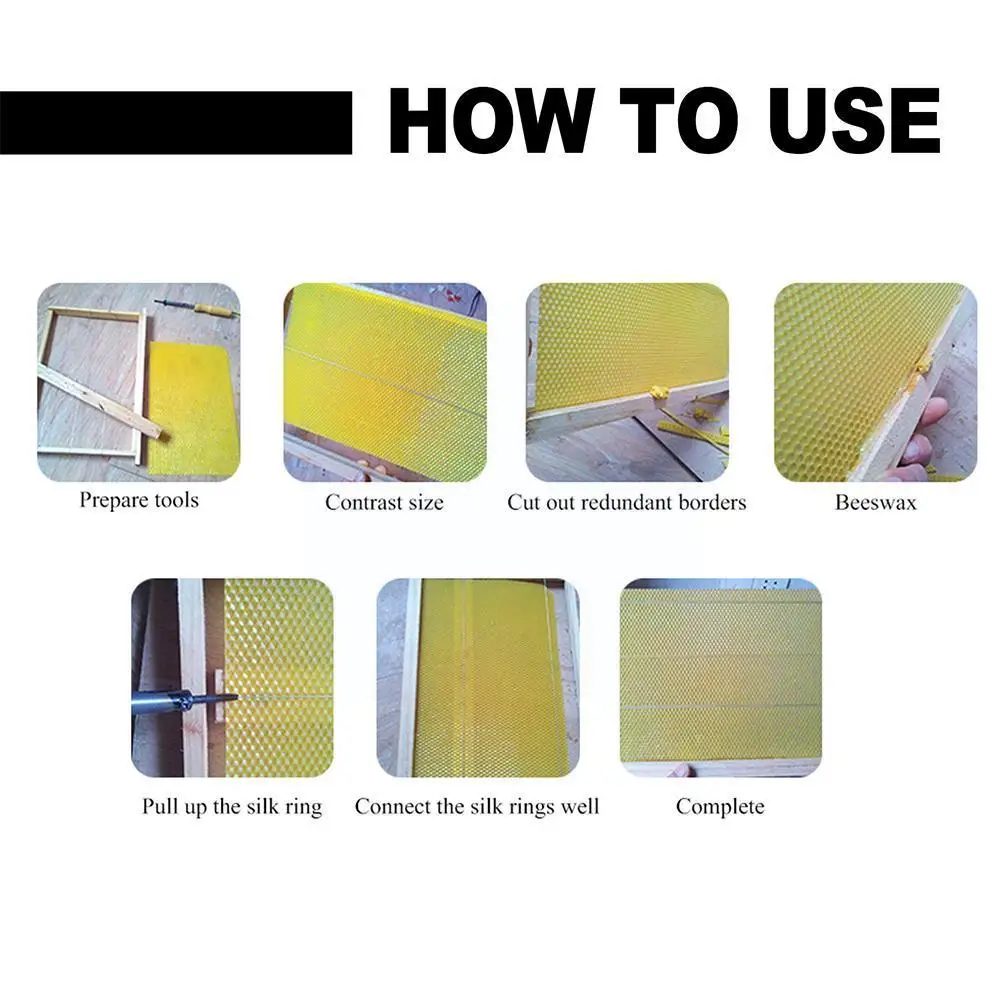 HOW TO USE

Prepare tools

Contrast size

Cut out redundant borders

Beeswax

Pull up the silk ring

Connect the silk rings well

Complete