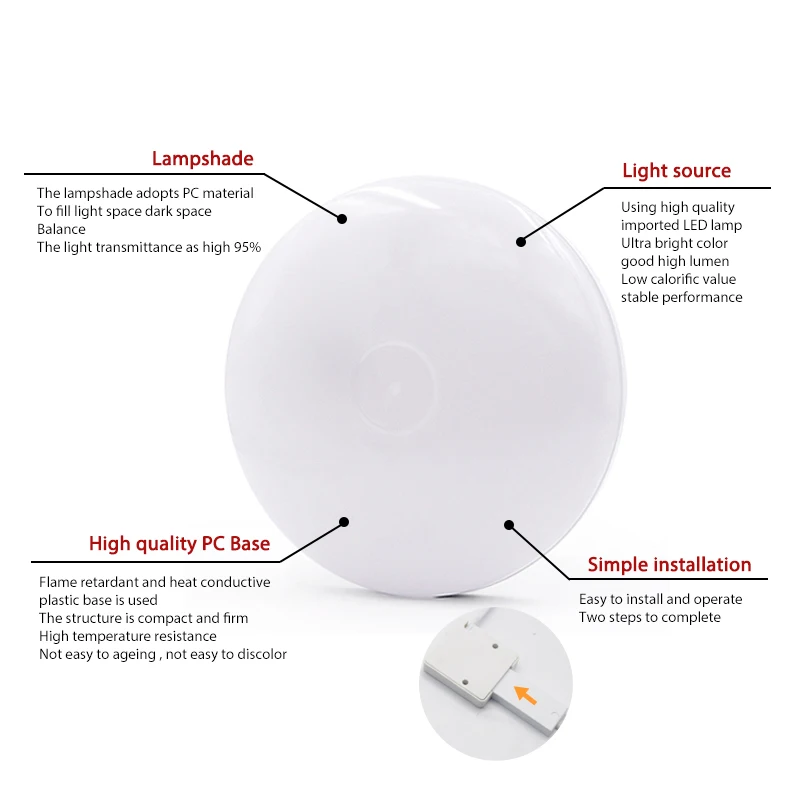 Lampshade

The lampshade adopts PC material
To fill light space dark space
Balance
The light transmittance as high 95%

Light source

Using high quality
imported LED lamp
Ultra bright color
good high lumen
Low calorific value
stable performance

High quality PC Base

Flame retardant and heat conductive
plastic base is used
The structure is compact and firm
High temperature resistance
Not easy to ageing , not easy to discolor

Simple installation

Easy to install and operate
Two steps to complete