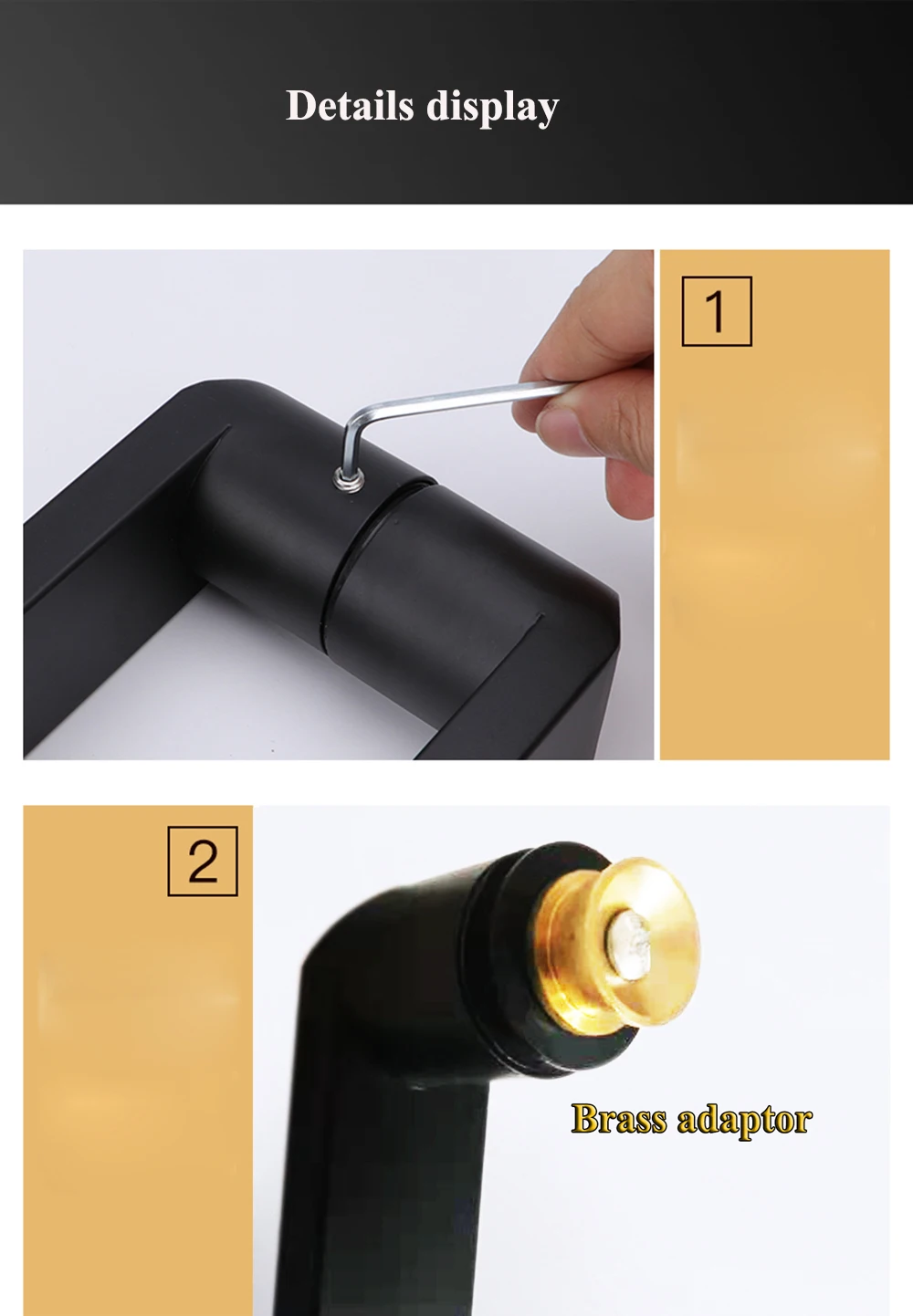 Details display

1

2

Brass adaptor