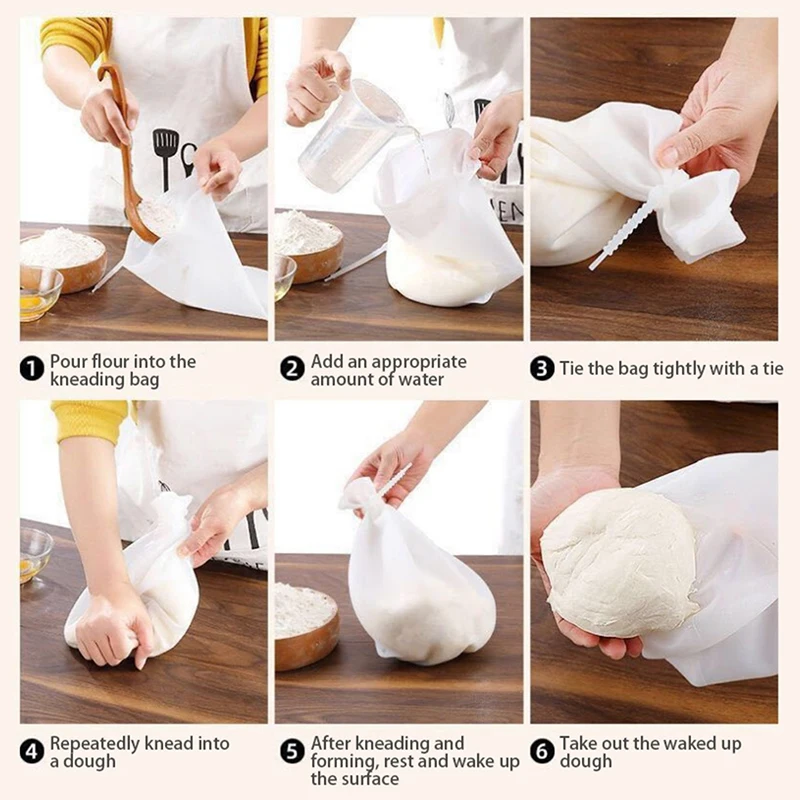 1 Pour flour into the kneading bag

2 Add an appropriate amount of water

3 Tie the bag tightly with a tie

4 Repeatedly knead into a dough

5 After kneading and forming, rest and wake up the surface

6 Take out the waked up dough