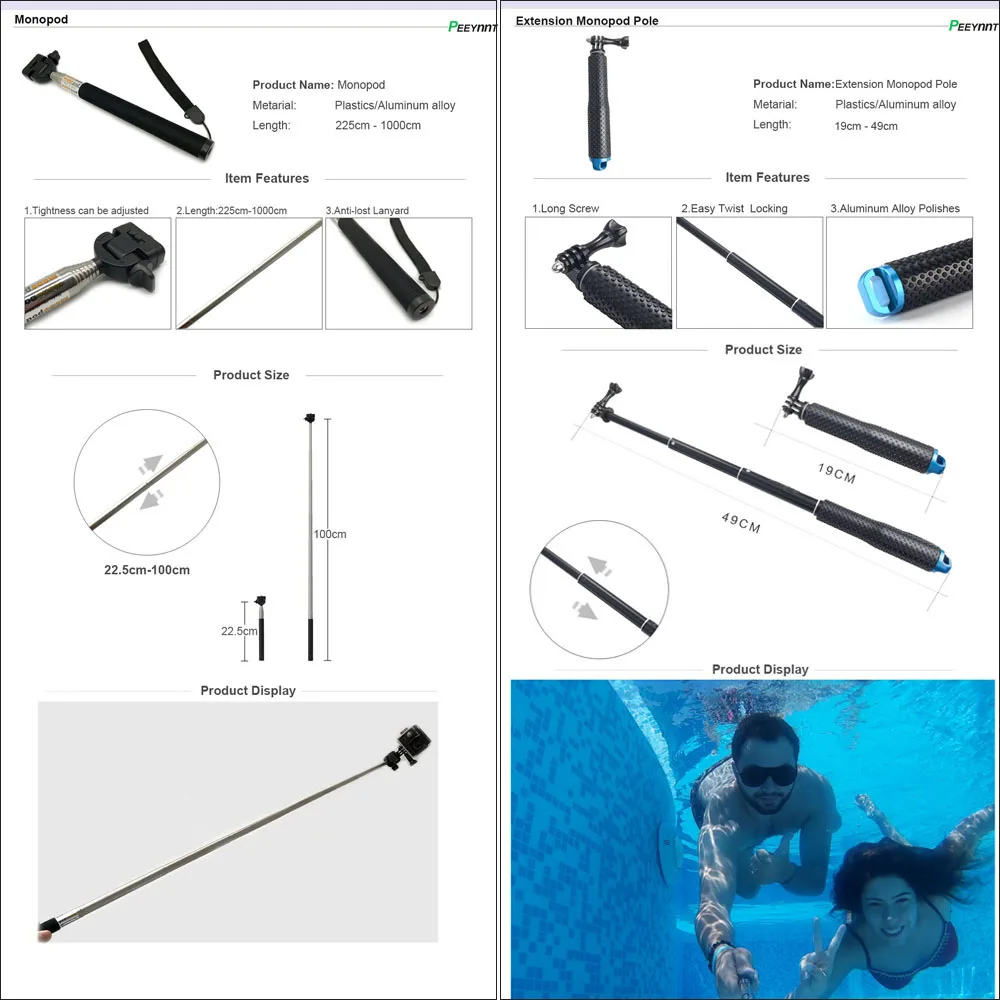 Monopod

PEEYNNT

Product Name: Monopod
Metarial: Plastics/Aluminum alloy
Length: 225cm - 1000cm

Item Features

1.Tightness can be adjusted
2.Length:225cm-1000cm
3.Anti-lost Lanyard

Product Size

22.5cm-100cm

100cm

22.5cm

Product Display

Extension Monopod Pole

PEEYNNT

Product Name:Extension Monopod Pole
Metarial: Plastics/Aluminum alloy
Length: 19cm - 49cm

Item Features

1.Long Screw
2.Easy Twist Locking
3.Aluminum Alloy Polishes

Product Size

19CM

49CM

Product Display