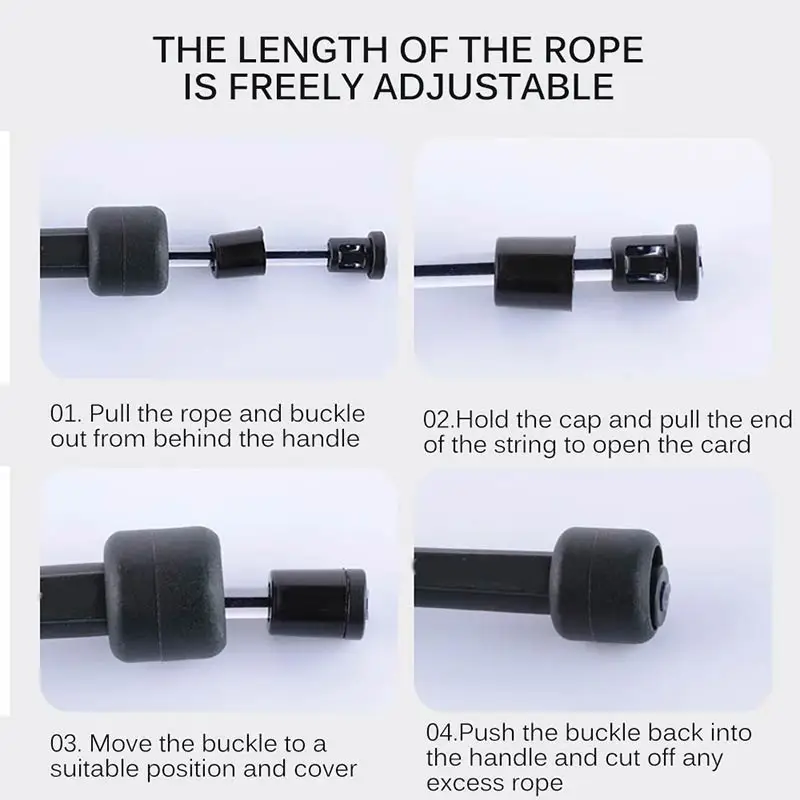 THE LENGTH OF THE ROPE IS FREELY ADJUSTABLE

01. Pull the rope and buckle out from behind the handle

02.Hold the cap and pull the end of the string to open the card

03. Move the buckle to a suitable position and cover

04.Push the buckle back into the handle and cut off any excess rope