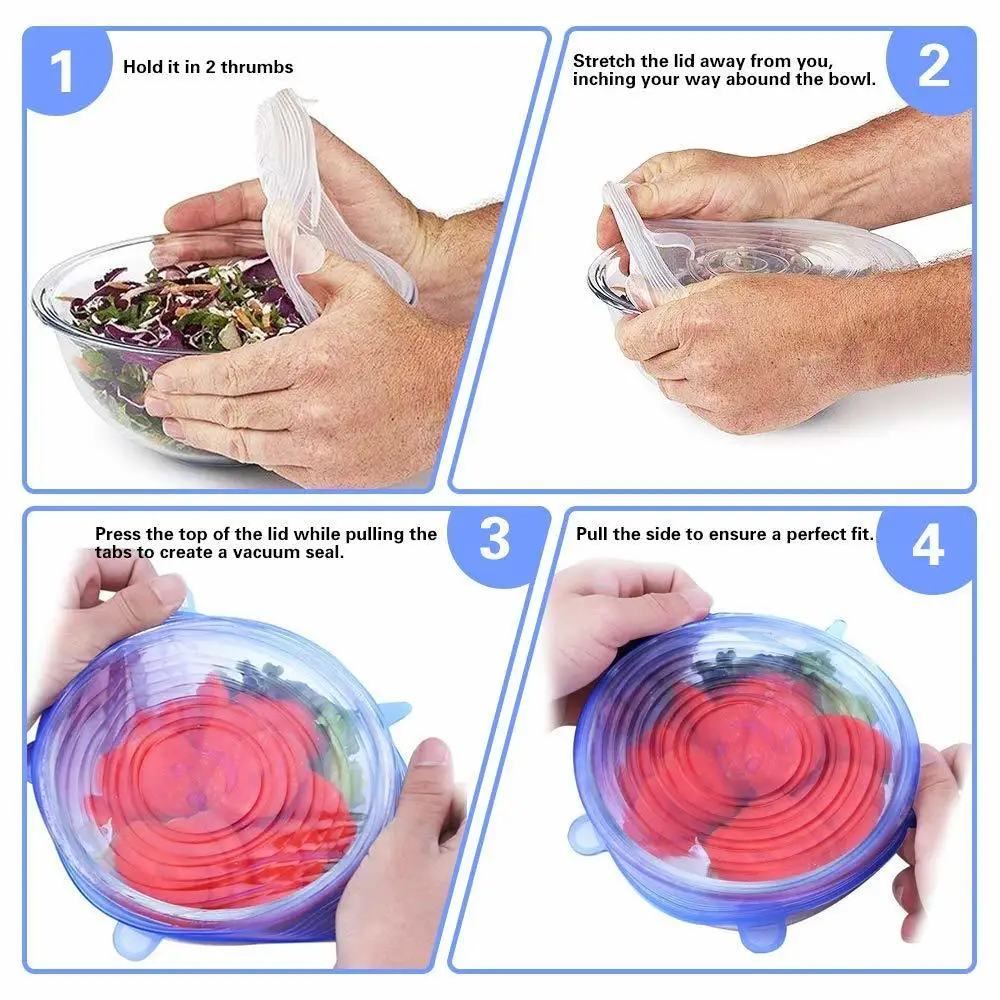 1
Hold it in 2 thrumbs

Stretch the lid away from you, inching your way abound the bowl.
2

Press the top of the lid while pulling the tabs to create a vacuum seal.
3

Pull the side to ensure a perfect fit.
4