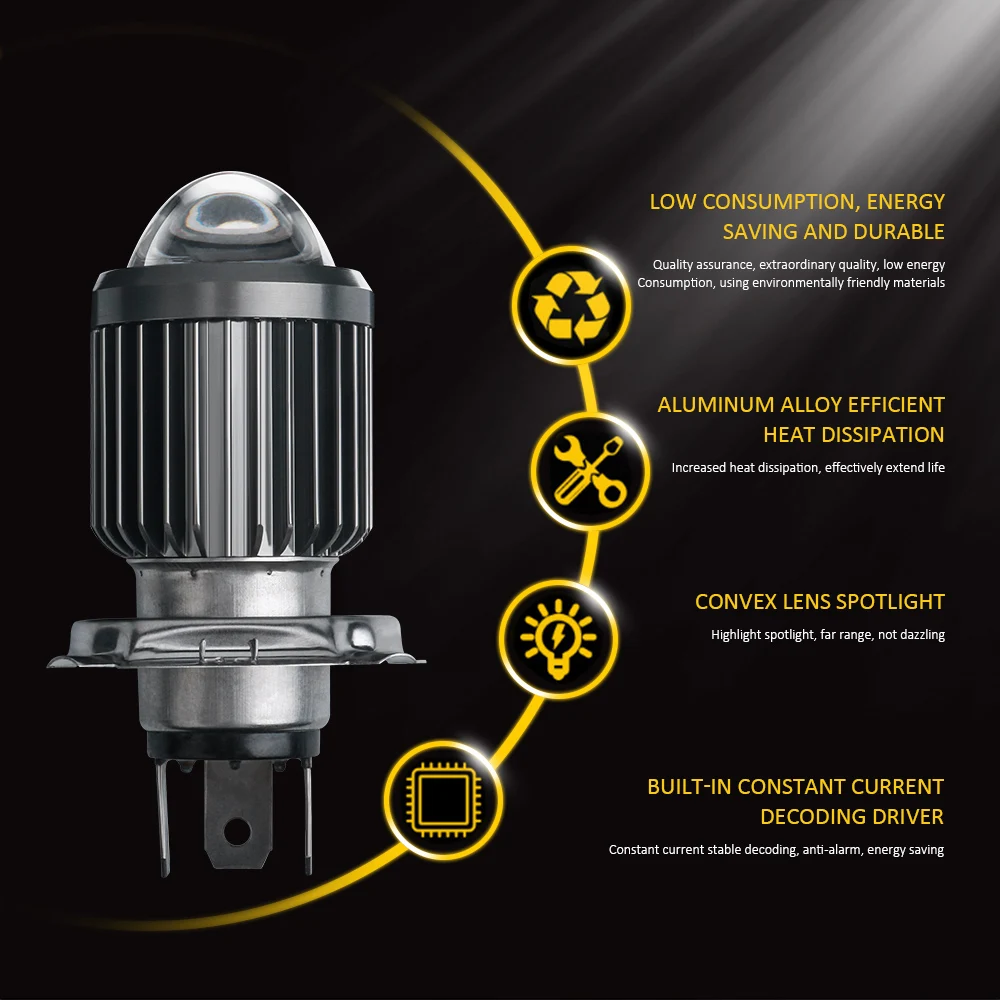 LOW CONSUMPTION, ENERGY SAVING AND DURABLE

Quality assurance, extraordinary quality, low energy Consumption, using environmentally friendly materials

ALUMINUM ALLOY EFFICIENT HEAT DISSIPATION

Increased heat dissipation, effectively extend life

CONVEX LENS SPOTLIGHT

Highlight spotlight, far range, not dazzling

BUILT-IN CONSTANT CURRENT DECODING DRIVER

Constant current stable decoding, anti-alarm, energy saving