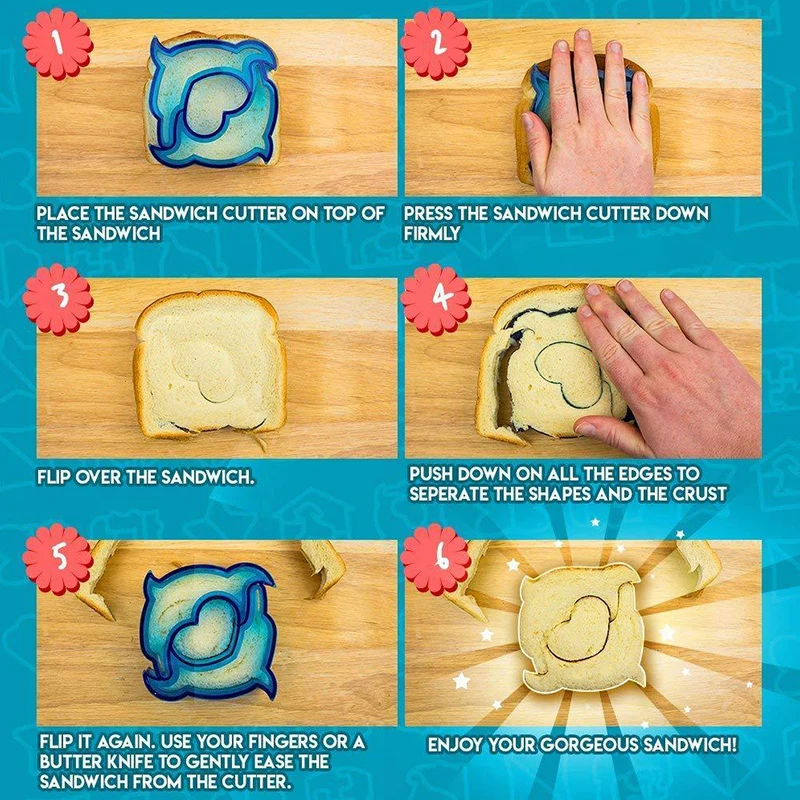 1

PLACE THE SANDWICH CUTTER ON TOP OF THE SANDWICH

2

PRESS THE SANDWICH CUTTER DOWN FIRMLY

3

FLIP OVER THE SANDWICH.

4

PUSH DOWN ON ALL THE EDGES TO SEPERATE THE SHAPES AND THE CRUST

5

FLIP IT AGAIN. USE YOUR FINGERS OR A BUTTER KNIFE TO GENTLY EASE THE SANDWICH FROM THE CUTTER.

6

ENJOY YOUR GORGEOUS SANDWICH!