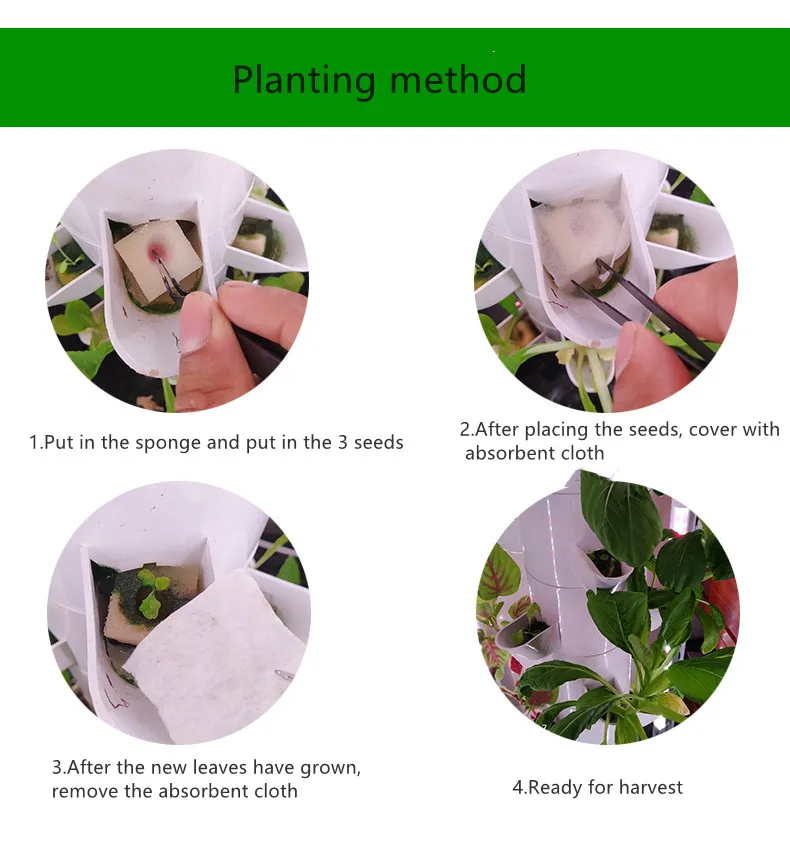 Planting method

1.Put in the sponge and put in the 3 seeds

2.After placing the seeds, cover with absorbent cloth

3.After the new leaves have grown, remove the absorbent cloth

4.Ready for harvest