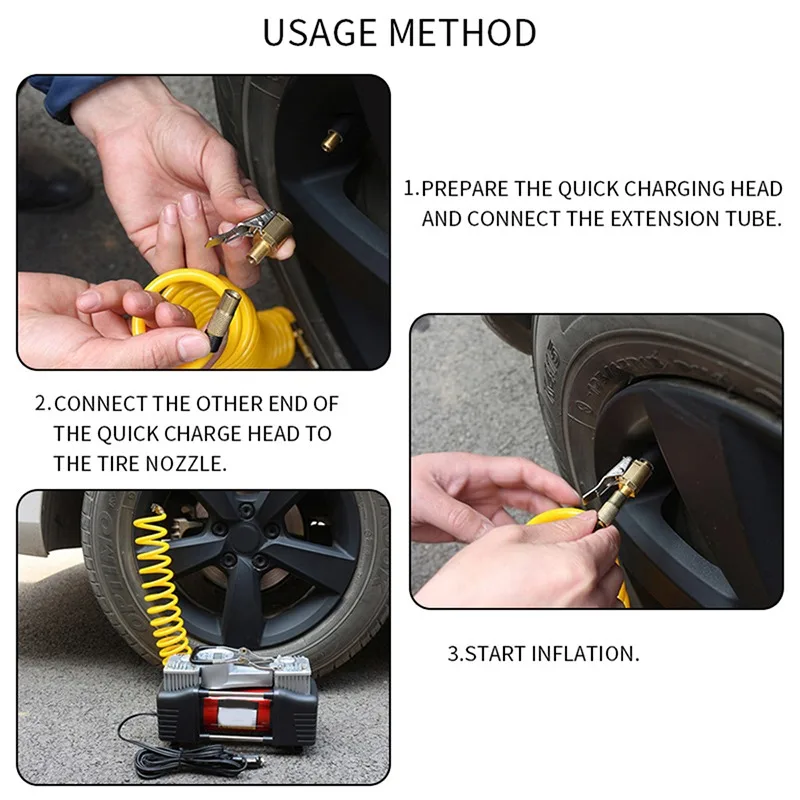 USAGE METHOD

1.PREPARE THE QUICK CHARGING HEAD AND CONNECT THE EXTENSION TUBE.

2.CONNECT THE OTHER END OF THE QUICK CHARGE HEAD TO THE TIRE NOZZLE.

3.START INFLATION.