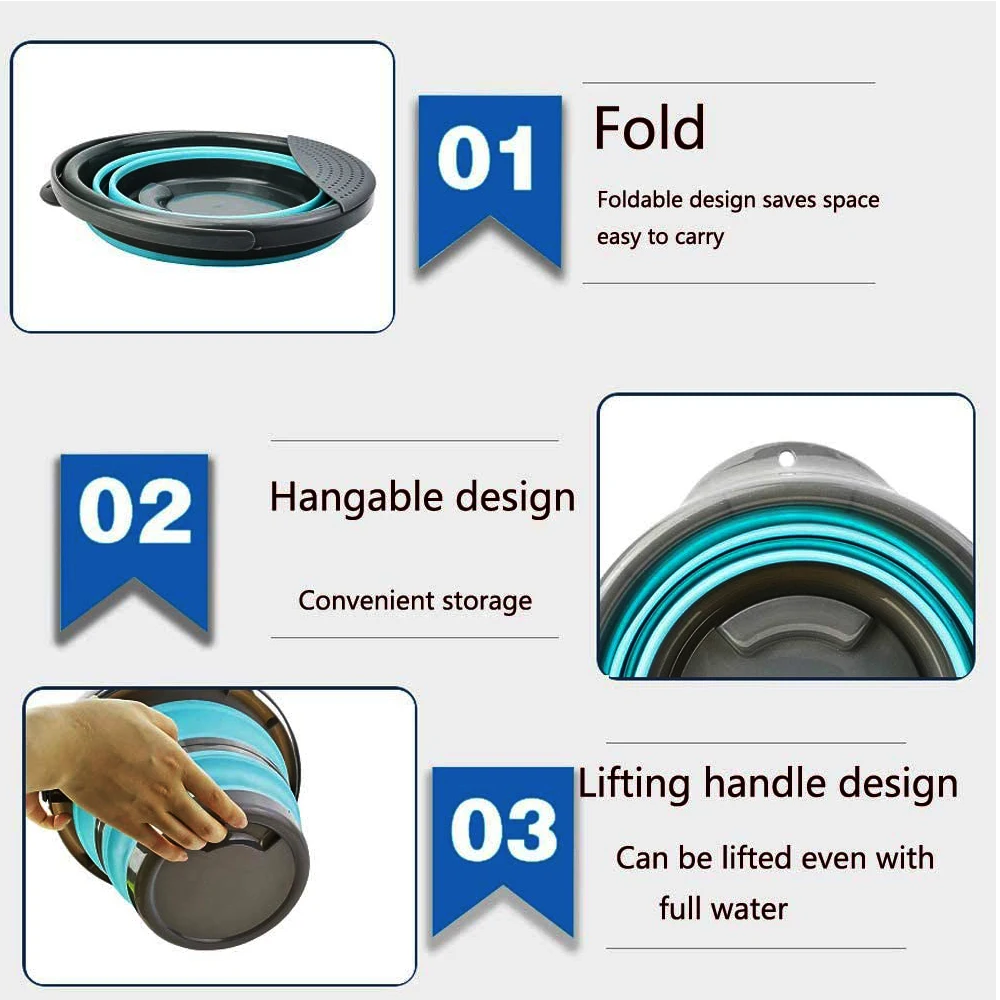 01

Fold

Foldable design saves space easy to carry

02

Hangable design

Convenient storage

03

Lifting handle design

Can be lifted even with full water