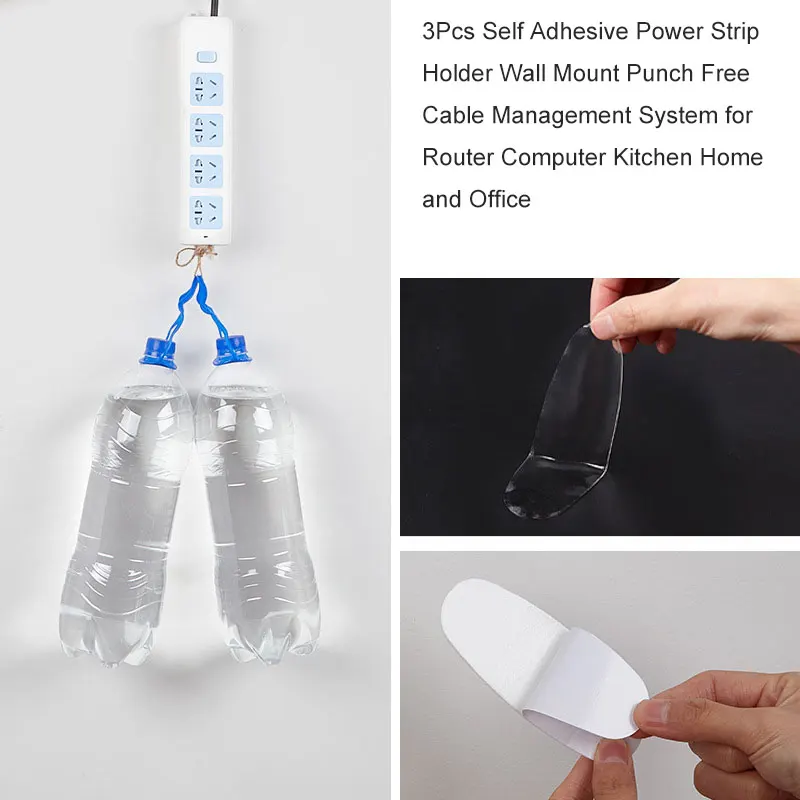 3Pcs Self Adhesive Power Strip Holder Wall Mount Punch Free Cable Management System for Router Computer Kitchen Home and Office