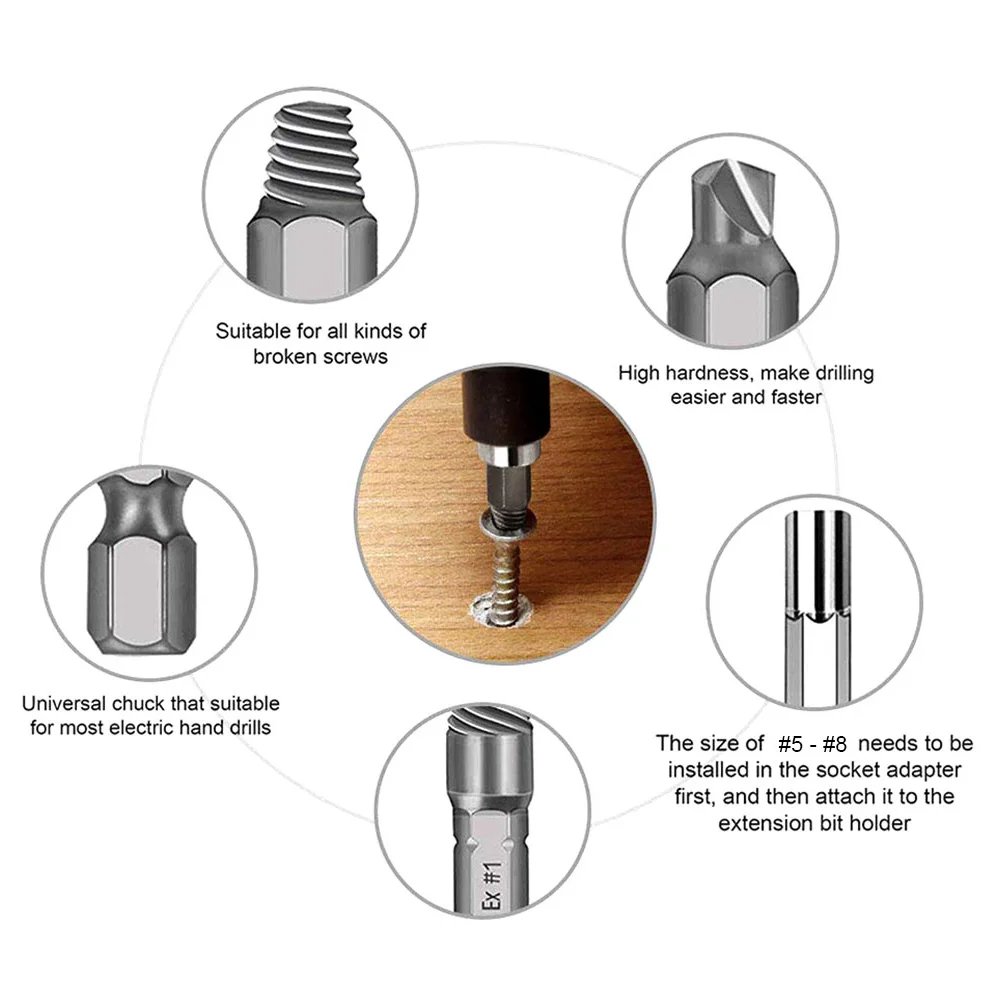 Suitable for all kinds of broken screws

High hardness, make drilling easier and faster

Universal chuck that suitable for most electric hand drills

The size of #5 - #8 needs to be installed in the socket adapter first, and then attach it to the extension bit holder

Ex #1