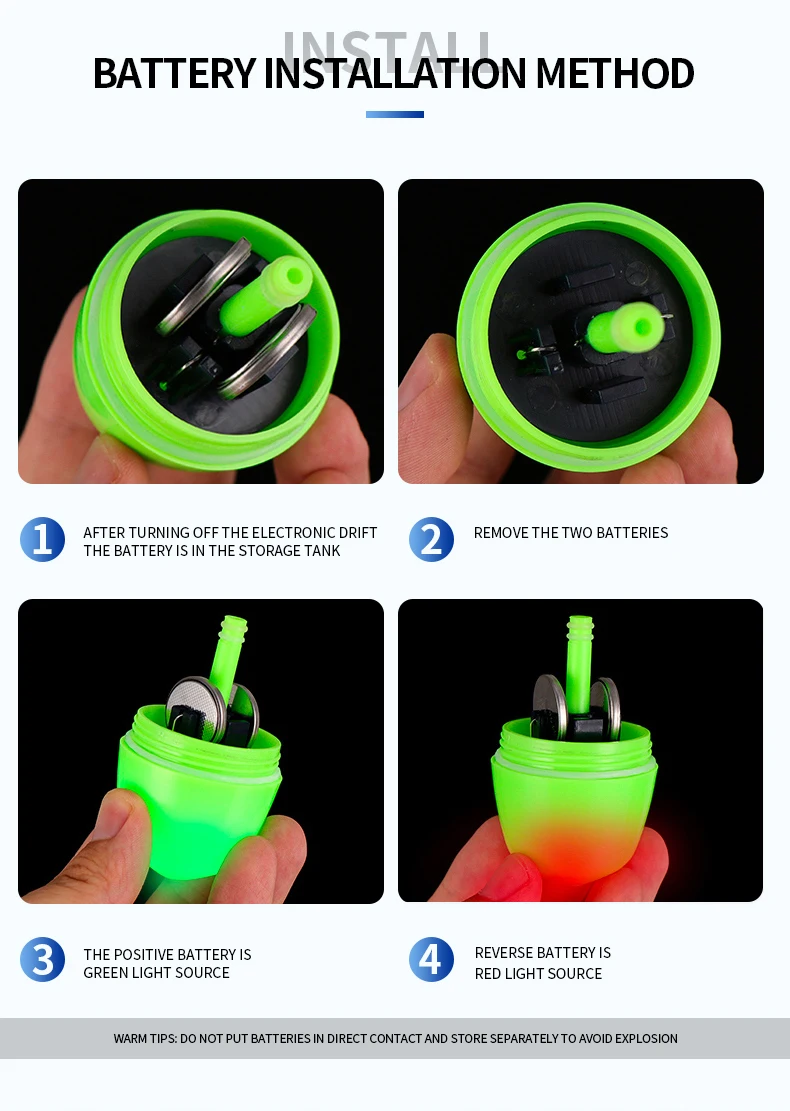 INSTALL

BATTERY INSTALLATION METHOD

1 AFTER TURNING OFF THE ELECTRONIC DRIFT THE BATTERY IS IN THE STORAGE TANK

2 REMOVE THE TWO BATTERIES

3 THE POSITIVE BATTERY IS GREEN LIGHT SOURCE

4 REVERSE BATTERY IS RED LIGHT SOURCE

WARM TIPS: DO NOT PUT BATTERIES IN DIRECT CONTACT AND STORE SEPARATELY TO AVOID EXPLOSION