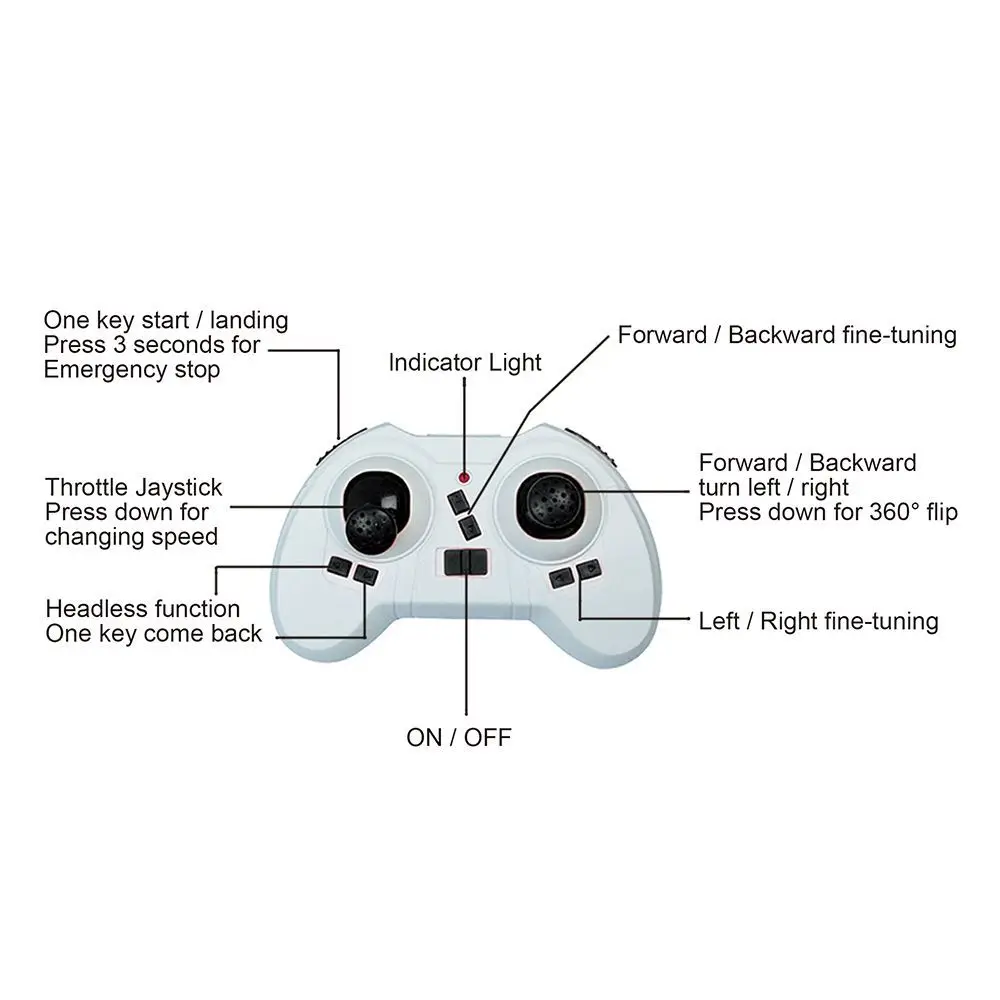 One key start / landing
Press 3 seconds for
Emergency stop

Indicator Light

Forward / Backward fine-tuning

Throttle Jaystick
Press down for
changing speed

Forward / Backward
turn left / right
Press down for 360° flip

Headless function
One key come back

Left / Right fine-tuning

ON / OFF