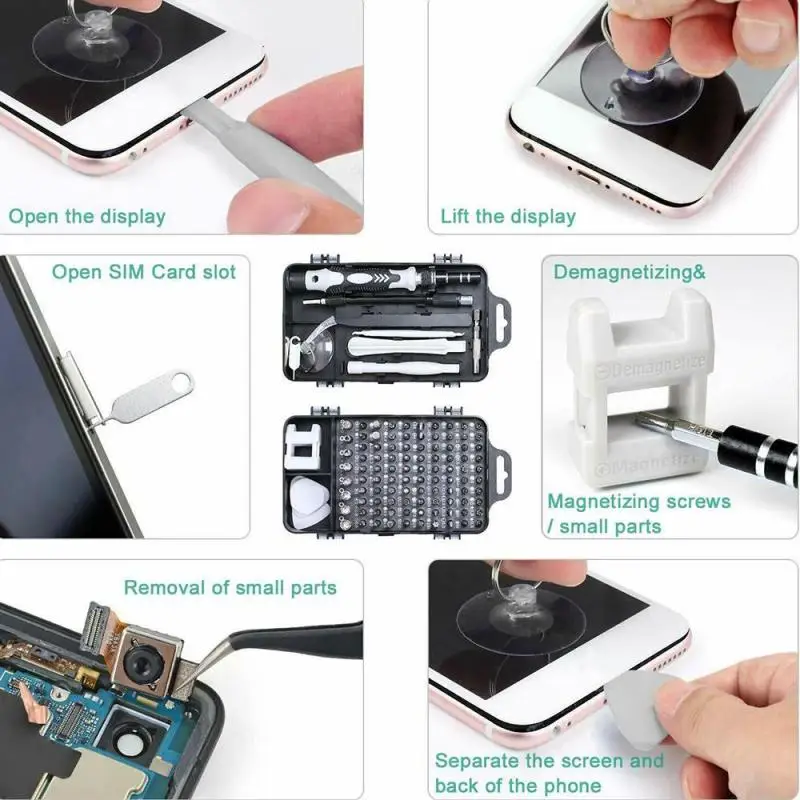 Open the display

Lift the display

Open SIM Card slot

Demagnetizing&

Demagnetize

Magnetize

Magnetizing screws / small parts

Removal of small parts

Separate the screen and back of the phone