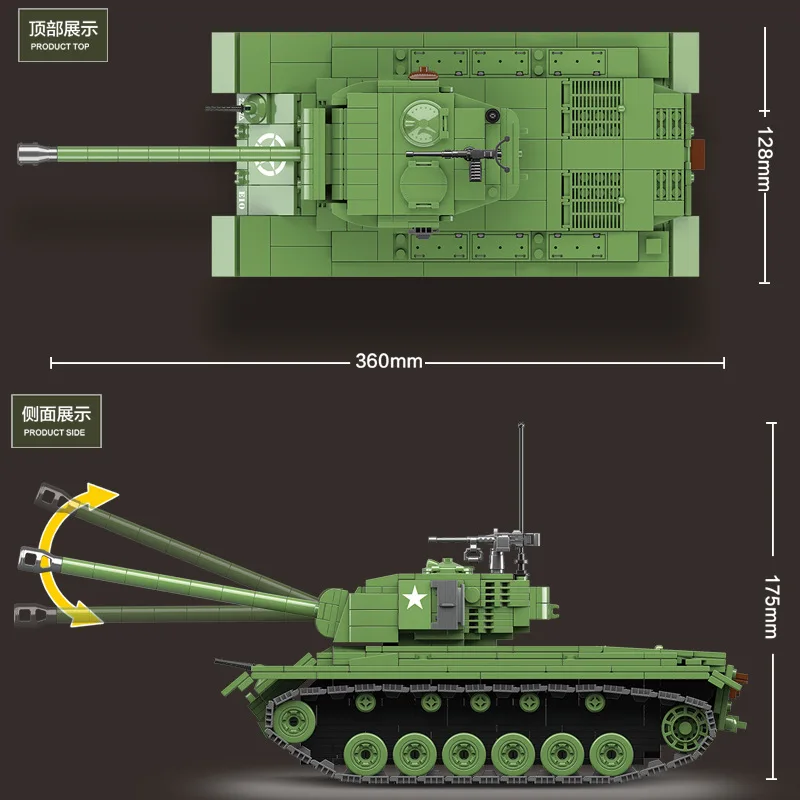 顶部展示
PRODUCT TOP

E10

128mm

360mm

侧面展示
PRODUCT SIDE

175mm