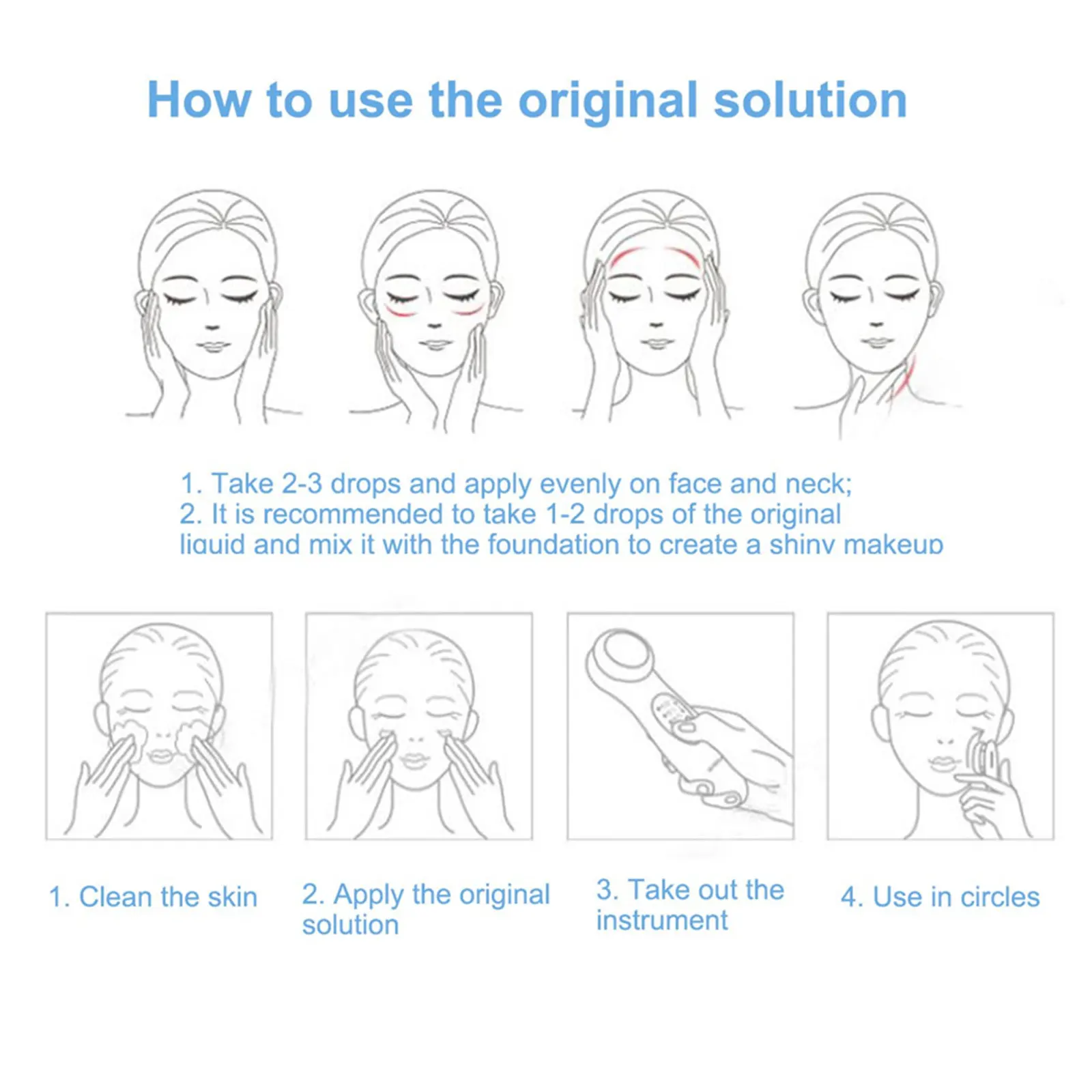 How to use the original solution

1. Take 2-3 drops and apply evenly on face and neck;
2. It is recommended to take 1-2 drops of the original liquid and mix it with the foundation to create a shiny makeup

1. Clean the skin

2. Apply the original solution

3. Take out the instrument

4. Use in circles