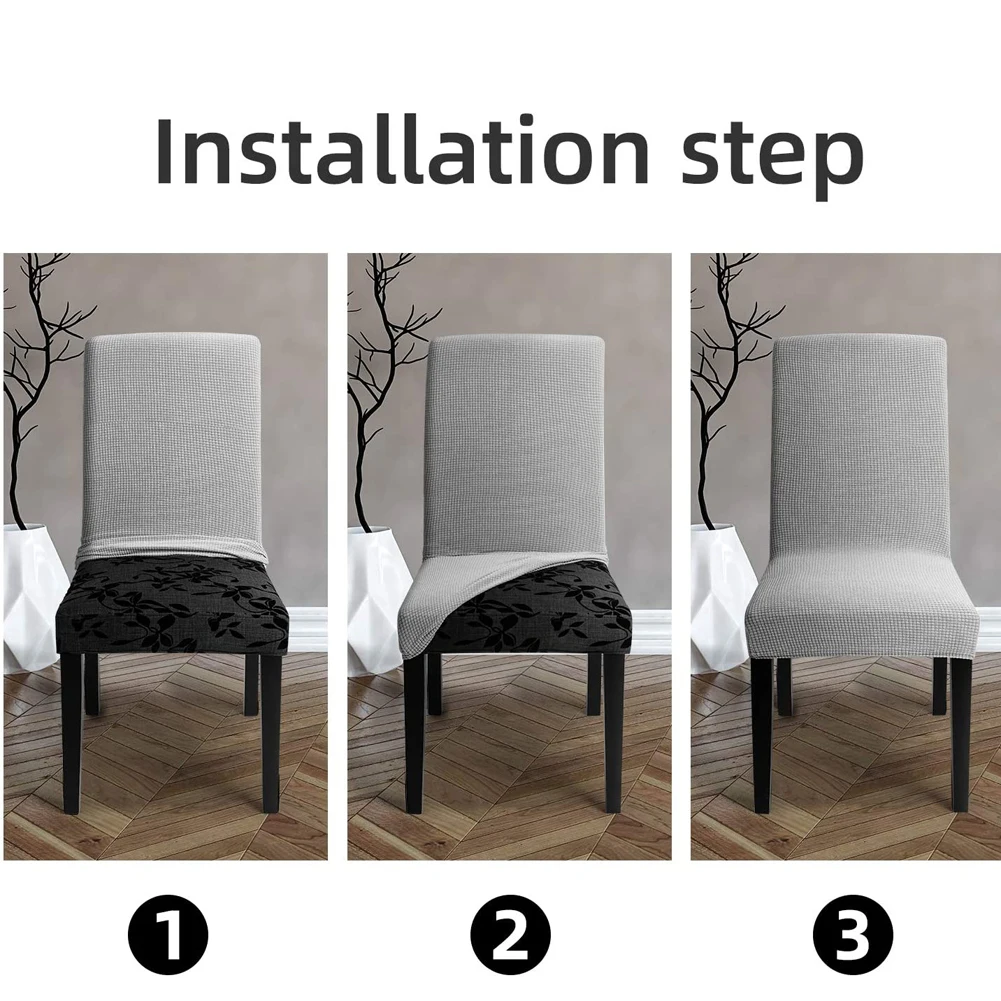 Installation step

1

2

3