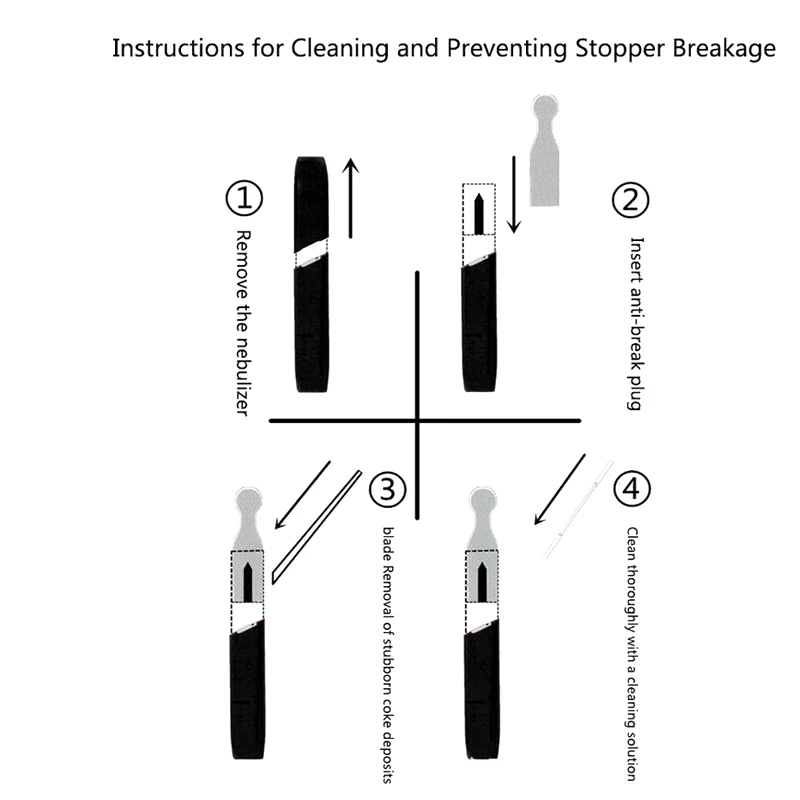 Instructions for Cleaning and Preventing Stopper Breakage

①
Remove the nebulizer

②
Insert anti-break plug

③
blade Removal of stubborn coke deposits

④
Clean thoroughly with a cleaning solution