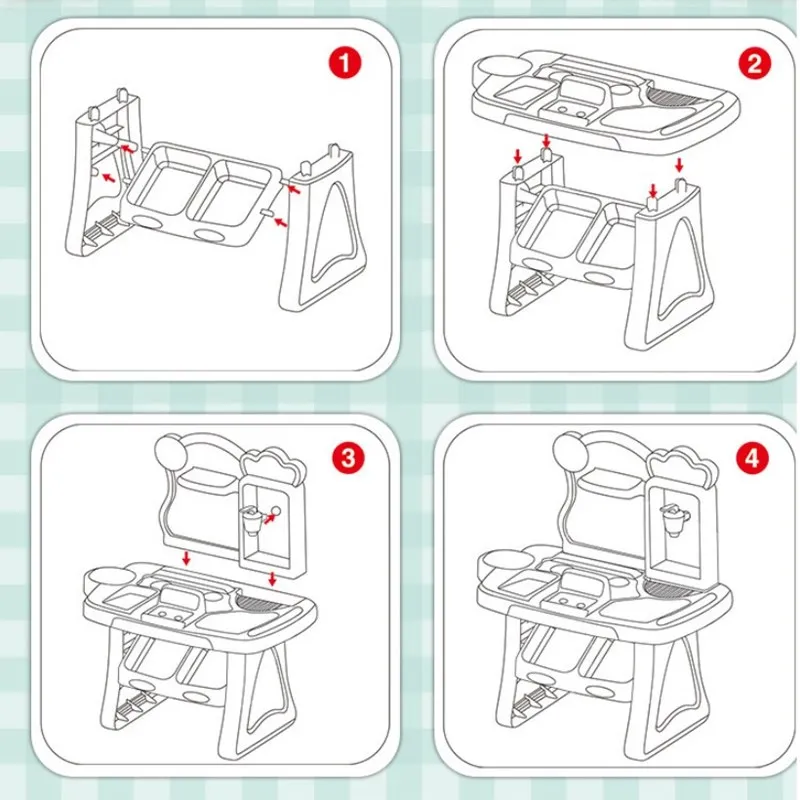 1

2

3

4