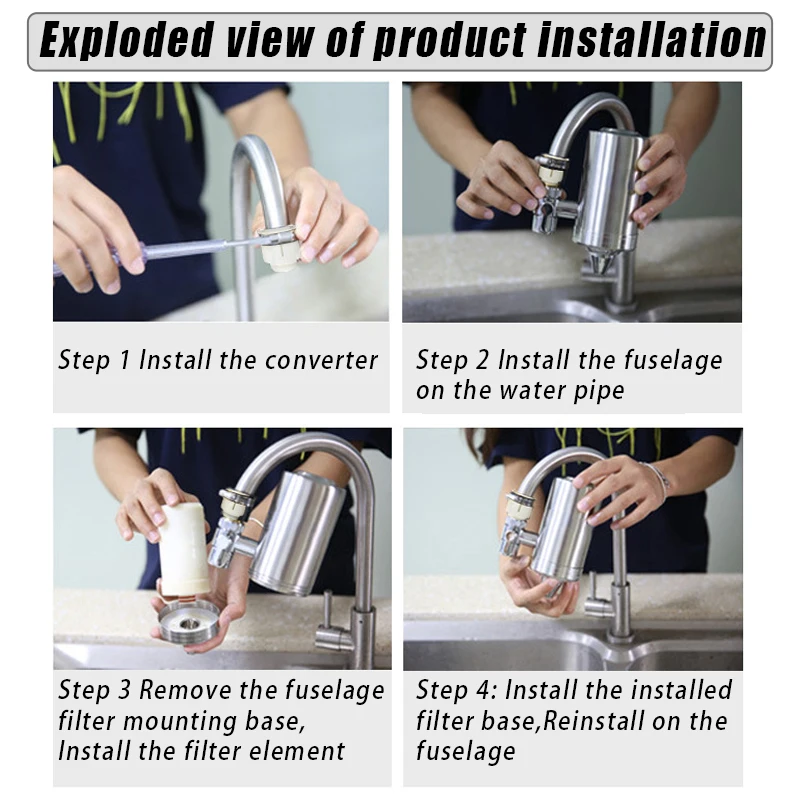 Exploded view of product installation

Step 1 Install the converter

Step 2 Install the fuselage on the water pipe

Step 3 Remove the fuselage filter mounting base, Install the filter element

Step 4: Install the installed filter base,Reinstall on the fuselage