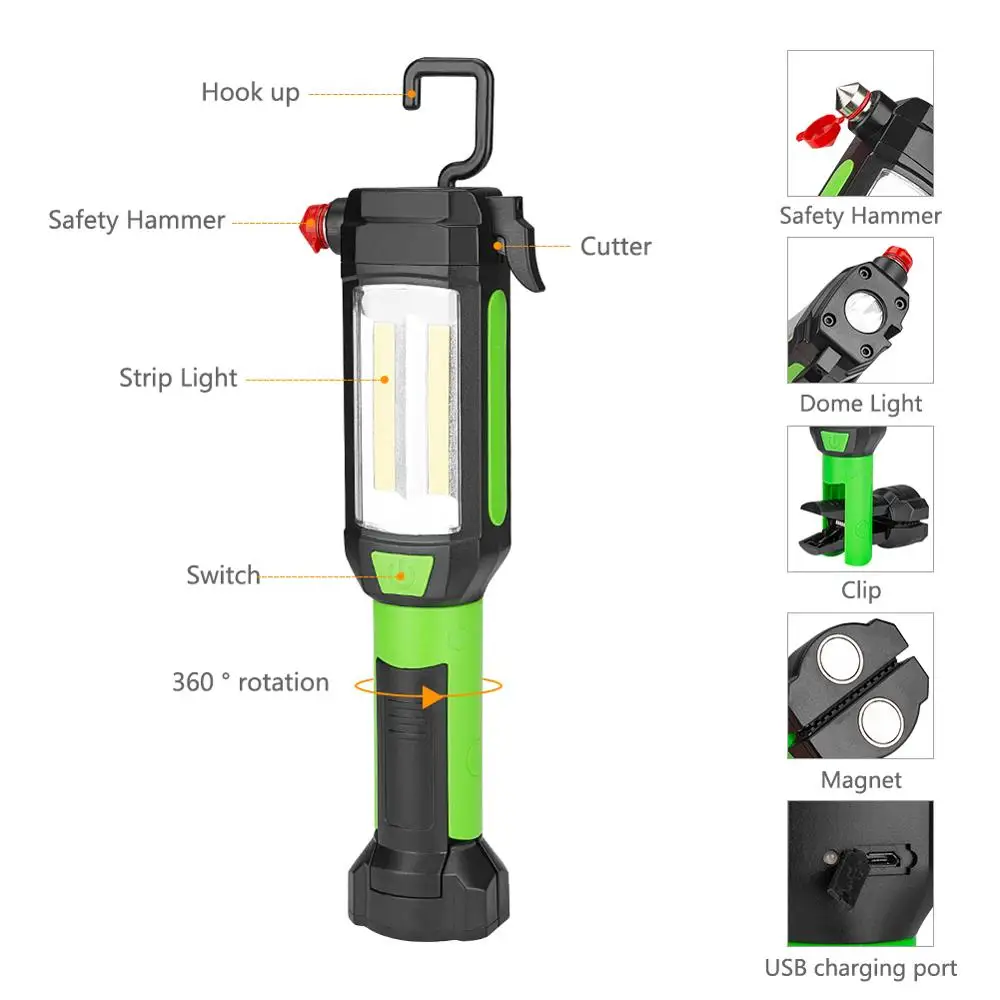 Hook up

Safety Hammer

Cutter

Strip Light

Switch

360 ° rotation

Safety Hammer

Dome Light

Clip

Magnet

USB charging port