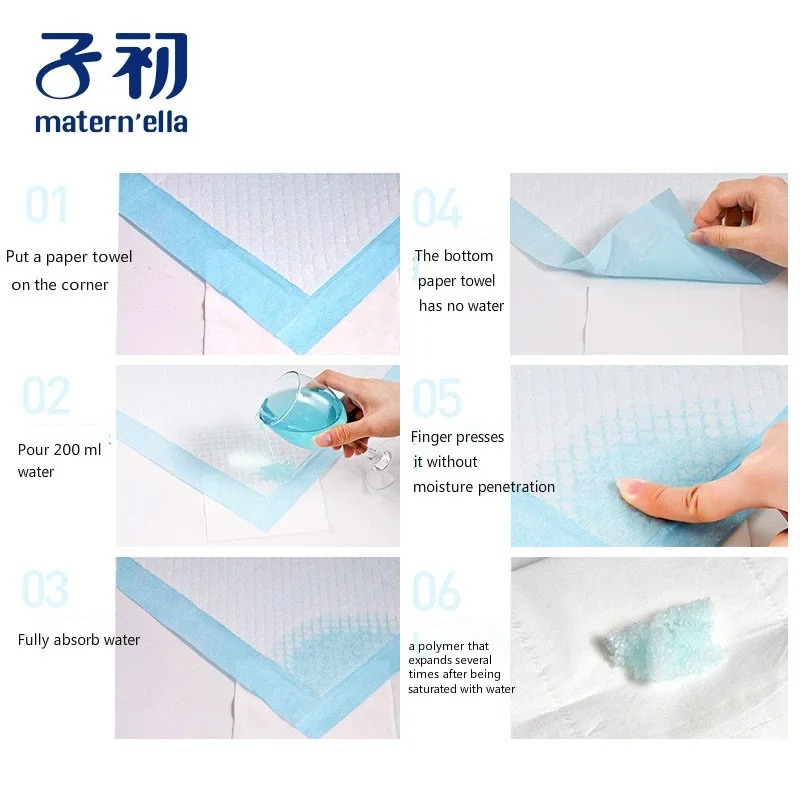 子初
matern'ella

01
Put a paper towel on the corner

02
Pour 200 ml water

03
Fully absorb water

04
The bottom paper towel has no water

05
Finger presses it without moisture penetration

06
a polymer that expands several times after being saturated with water